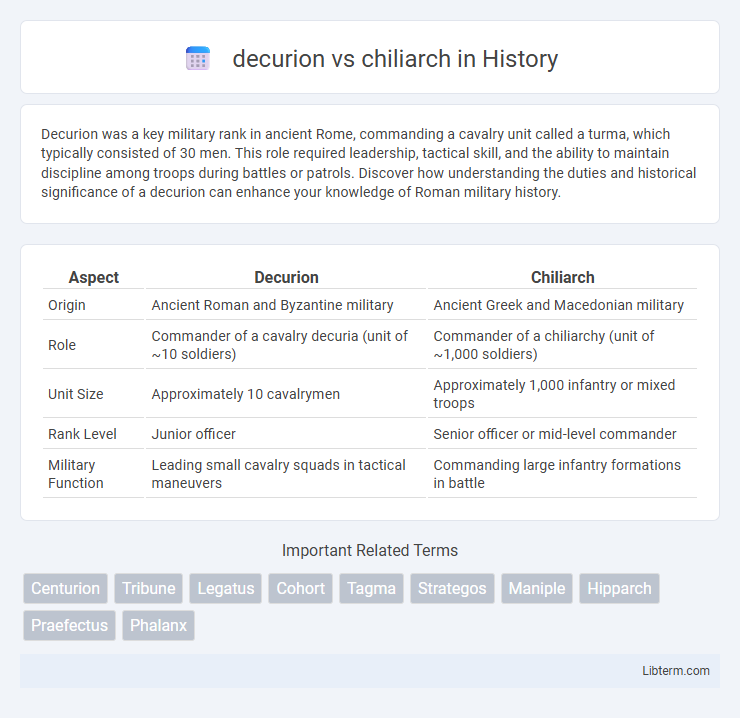 decurion vs chiliarch in History

Decurion was a key military rank in ancient Rome, commanding a cavalry unit called a turma, which typically consisted of 30 men. This role required leadership, tactical skill, and the ability to maintain discipline among troops during battles or patrols. Discover how understanding the duties and historical significance of a decurion can enhance your knowledge of Roman military history.

| Aspect | Decurion | Chiliarch |
|---|---|---|
| Origin | Ancient Roman and Byzantine military | Ancient Greek and Macedonian military |
| Role | Commander of a cavalry decuria (unit of ~10 soldiers) | Commander of a chiliarchy (unit of ~1,000 soldiers) |
| Unit Size | Approximately 10 cavalrymen | Approximately 1,000 infantry or mixed troops |
| Rank Level | Junior officer | Senior officer or mid-level commander |
| Military Function | Leading small cavalry squads in tactical maneuvers | Commanding large infantry formations in battle |

Important Related Terms

Centurion Tribune Legatus Cohort Tagma Strategos Maniple Hipparch Praefectus Phalanx

Libterm.com