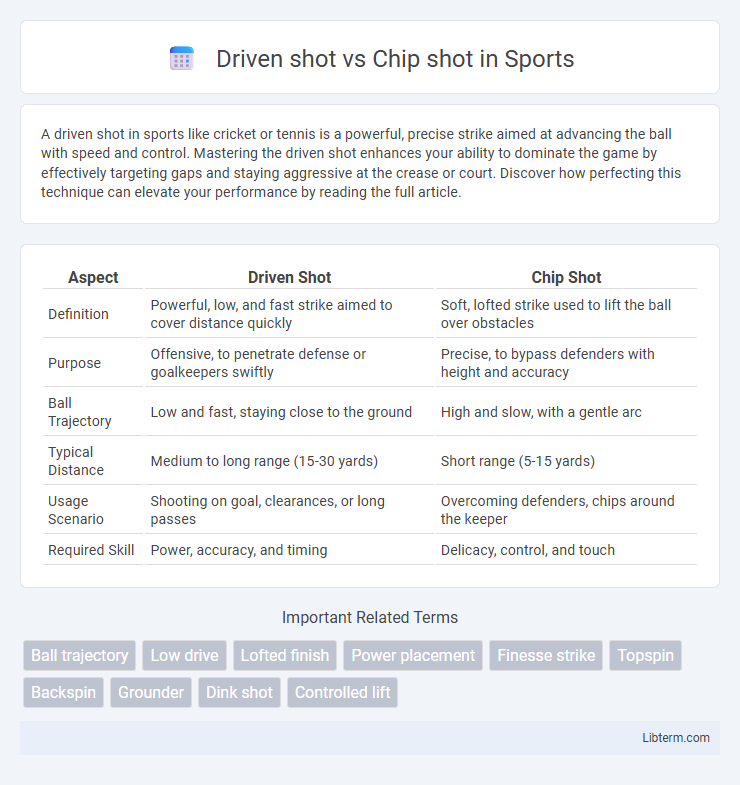 Driven shot vs Chip shot in Sports

A driven shot in sports like cricket or tennis is a powerful, precise strike aimed at advancing the ball with speed and control. Mastering the driven shot enhances your ability to dominate the game by effectively targeting gaps and staying aggressive at the crease or court. Discover how perfecting this technique can elevate your performance by reading the full article.

| Aspect | Driven Shot | Chip Shot |
|---|---|---|
| Definition | Powerful, low, and fast strike aimed to cover distance quickly | Soft, lofted strike used to lift the ball over obstacles |
| Purpose | Offensive, to penetrate defense or goalkeepers swiftly | Precise, to bypass defenders with height and accuracy |
| Ball Trajectory | Low and fast, staying close to the ground | High and slow, with a gentle arc |
| Typical Distance | Medium to long range (15-30 yards) | Short range (5-15 yards) |
| Usage Scenario | Shooting on goal, clearances, or long passes | Overcoming defenders, chips around the keeper |
| Required Skill | Power, accuracy, and timing | Delicacy, control, and touch |

Important Related Terms

Ball trajectory
Low drive
Lofted finish
Power placement
Finesse strike
Topspin
Backspin
Grounder
Dink shot
Controlled lift

Libterm.com