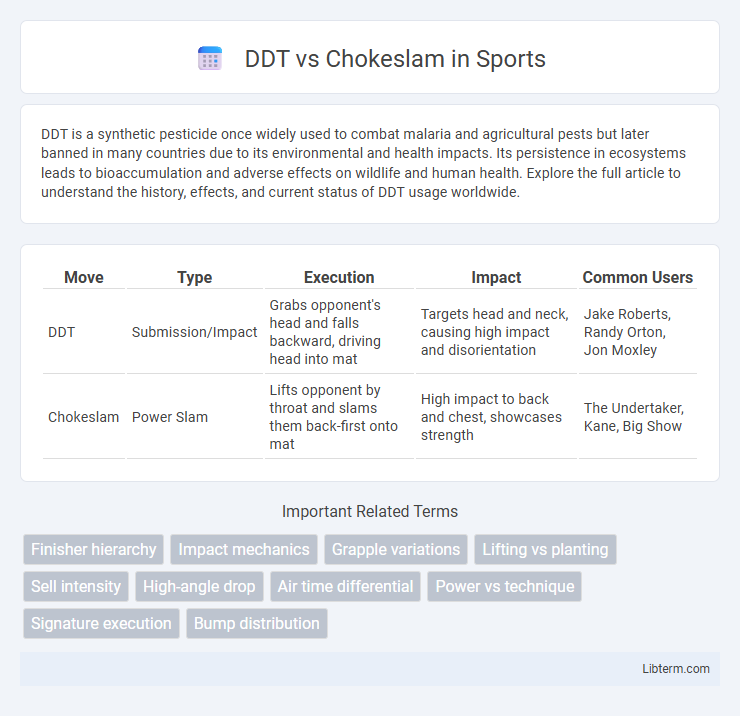 DDT vs Chokeslam in Sports

DDT is a synthetic pesticide once widely used to combat malaria and agricultural pests but later banned in many countries due to its environmental and health impacts. Its persistence in ecosystems leads to bioaccumulation and adverse effects on wildlife and human health. Explore the full article to understand the history, effects, and current status of DDT usage worldwide.

| Move | Type | Execution | Impact | Common Users |
|---|---|---|---|---|
| DDT | Submission/Impact | Grabs opponent's head and falls backward, driving head into mat | Targets head and neck, causing high impact and disorientation | Jake Roberts, Randy Orton, Jon Moxley |
| Chokeslam | Power Slam | Lifts opponent by throat and slams them back-first onto mat | High impact to back and chest, showcases strength | The Undertaker, Kane, Big Show |

Important Related Terms

Finisher hierarchy
Impact mechanics
Grapple variations
Lifting vs planting
Sell intensity
High-angle drop
Air time differential
Power vs technique
Signature execution
Bump distribution

Libterm.com