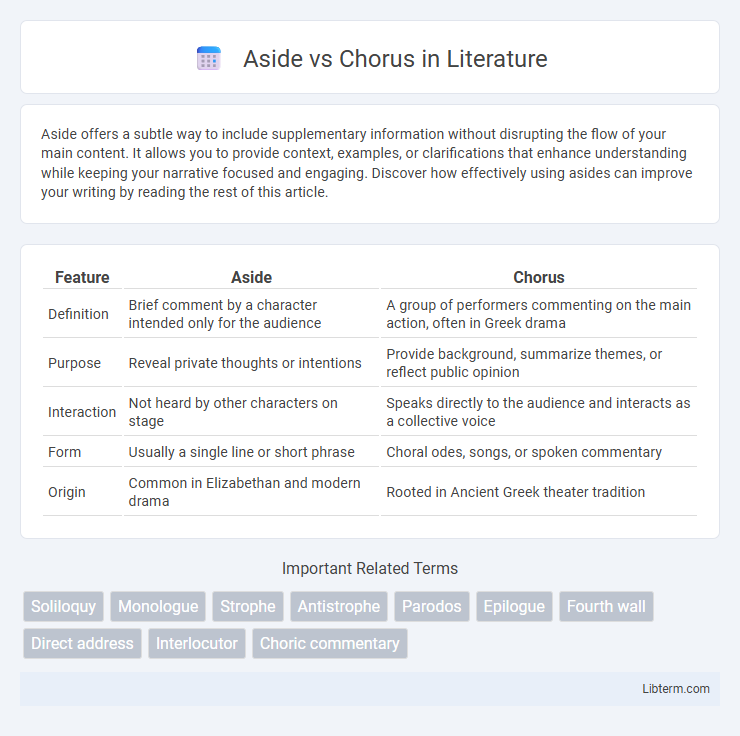 Aside vs Chorus in Literature

Aside offers a subtle way to include supplementary information without disrupting the flow of your main content. It allows you to provide context, examples, or clarifications that enhance understanding while keeping your narrative focused and engaging. Discover how effectively using asides can improve your writing by reading the rest of this article.

| Feature | Aside | Chorus |
|---|---|---|
| Definition | Brief comment by a character intended only for the audience | A group of performers commenting on the main action, often in Greek drama |
| Purpose | Reveal private thoughts or intentions | Provide background, summarize themes, or reflect public opinion |
| Interaction | Not heard by other characters on stage | Speaks directly to the audience and interacts as a collective voice |
| Form | Usually a single line or short phrase | Choral odes, songs, or spoken commentary |
| Origin | Common in Elizabethan and modern drama | Rooted in Ancient Greek theater tradition |

Important Related Terms

Soliloquy Monologue Strophe Antistrophe Parodos Epilogue Fourth wall Direct address Interlocutor Choric commentary

Libterm.com