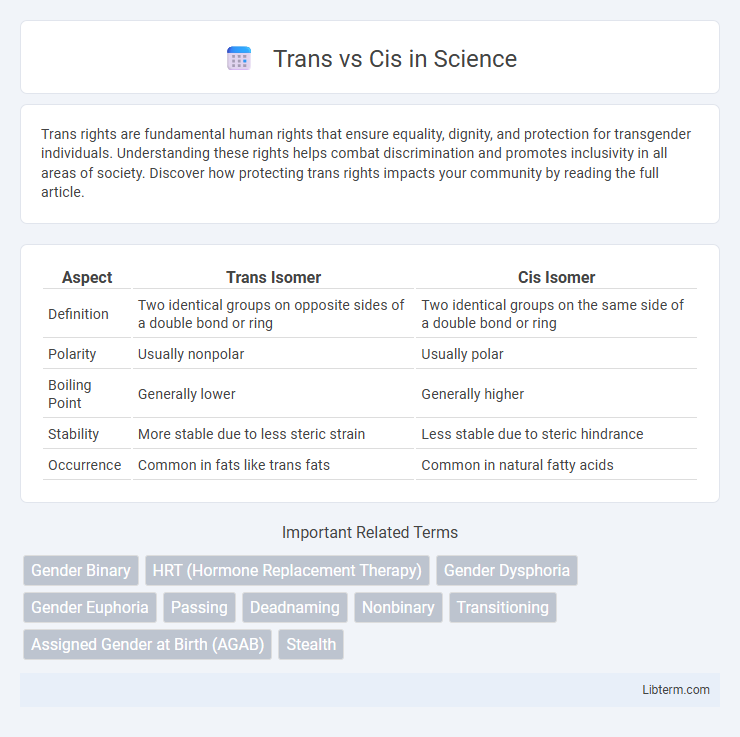 Trans vs Cis in Science

Trans rights are fundamental human rights that ensure equality, dignity, and protection for transgender individuals. Understanding these rights helps combat discrimination and promotes inclusivity in all areas of society. Discover how protecting trans rights impacts your community by reading the full article.

| Aspect | Trans Isomer | Cis Isomer |
|---|---|---|
| Definition | Two identical groups on opposite sides of a double bond or ring | Two identical groups on the same side of a double bond or ring |
| Polarity | Usually nonpolar | Usually polar |
| Boiling Point | Generally lower | Generally higher |
| Stability | More stable due to less steric strain | Less stable due to steric hindrance |
| Occurrence | Common in fats like trans fats | Common in natural fatty acids |

Important Related Terms

Gender Binary
HRT (Hormone Replacement Therapy)
Gender Dysphoria
Gender Euphoria
Passing
Deadnaming
Nonbinary
Transitioning
Assigned Gender at Birth (AGAB)
Stealth

Libterm.com