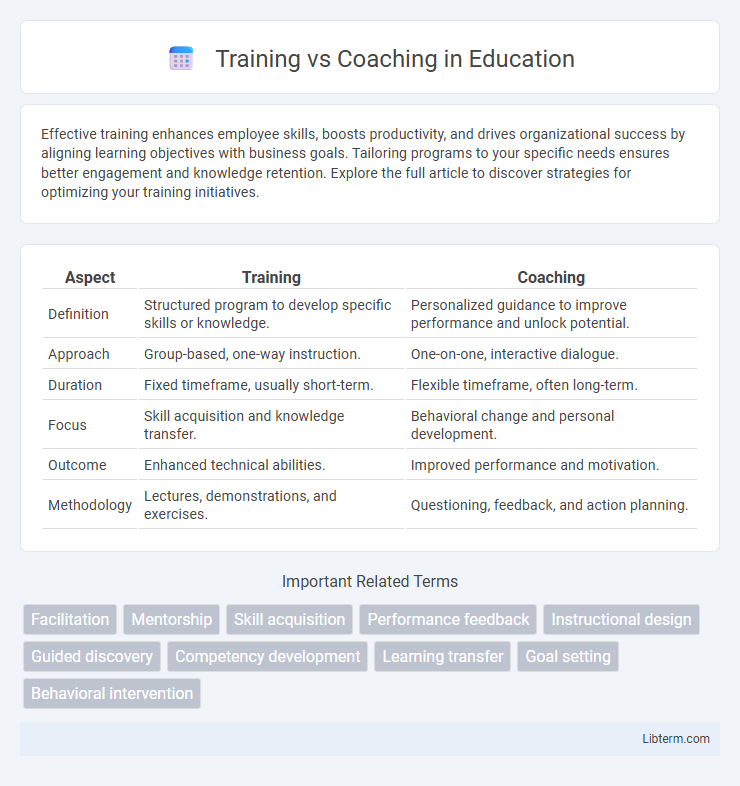 Training vs Coaching in Education

Effective training enhances employee skills, boosts productivity, and drives organizational success by aligning learning objectives with business goals. Tailoring programs to your specific needs ensures better engagement and knowledge retention. Explore the full article to discover strategies for optimizing your training initiatives.

| Aspect | Training | Coaching |
|---|---|---|
| Definition | Structured program to develop specific skills or knowledge. | Personalized guidance to improve performance and unlock potential. |
| Approach | Group-based, one-way instruction. | One-on-one, interactive dialogue. |
| Duration | Fixed timeframe, usually short-term. | Flexible timeframe, often long-term. |
| Focus | Skill acquisition and knowledge transfer. | Behavioral change and personal development. |
| Outcome | Enhanced technical abilities. | Improved performance and motivation. |
| Methodology | Lectures, demonstrations, and exercises. | Questioning, feedback, and action planning. |

Important Related Terms

Facilitation
Mentorship
Skill acquisition
Performance feedback
Instructional design
Guided discovery
Competency development
Learning transfer
Goal setting
Behavioral intervention

Libterm.com