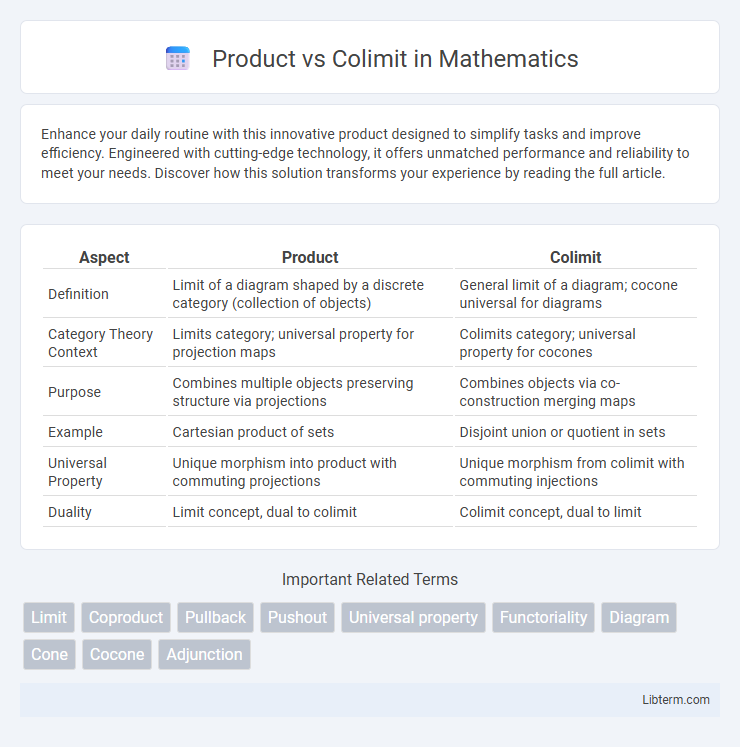 Product vs Colimit in Mathematics

Enhance your daily routine with this innovative product designed to simplify tasks and improve efficiency. Engineered with cutting-edge technology, it offers unmatched performance and reliability to meet your needs. Discover how this solution transforms your experience by reading the full article.

| Aspect | Product | Colimit |
|---|---|---|
| Definition | Limit of a diagram shaped by a discrete category (collection of objects) | General limit of a diagram; cocone universal for diagrams |
| Category Theory Context | Limits category; universal property for projection maps | Colimits category; universal property for cocones |
| Purpose | Combines multiple objects preserving structure via projections | Combines objects via co-construction merging maps |
| Example | Cartesian product of sets | Disjoint union or quotient in sets |
| Universal Property | Unique morphism into product with commuting projections | Unique morphism from colimit with commuting injections |
| Duality | Limit concept, dual to colimit | Colimit concept, dual to limit |

Important Related Terms

Limit Coproduct Pullback Pushout Universal property Functoriality Diagram Cone Cocone Adjunction

Libterm.com