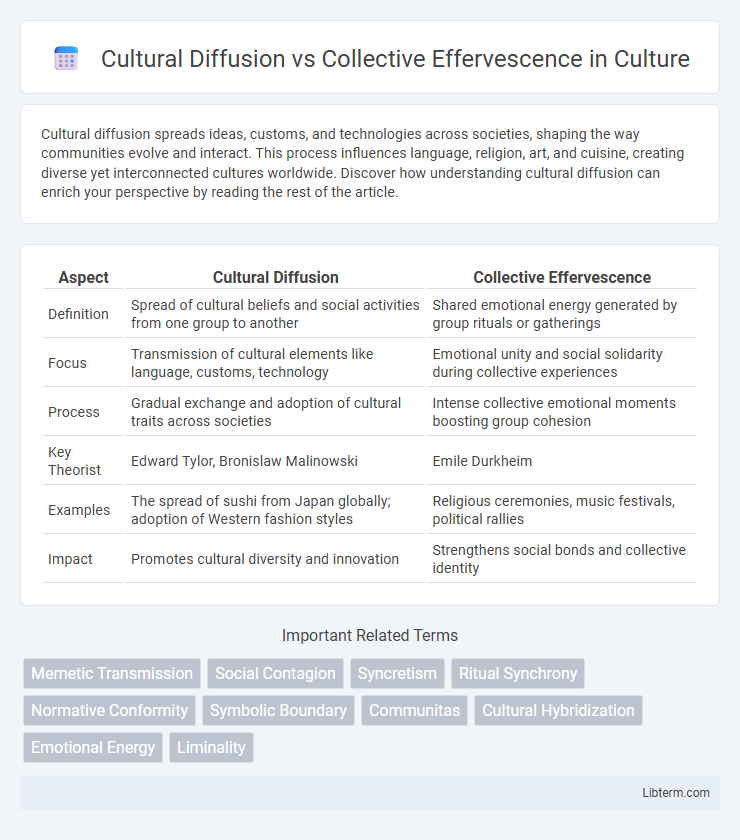 Cultural Diffusion vs Collective Effervescence in Culture

Cultural diffusion spreads ideas, customs, and technologies across societies, shaping the way communities evolve and interact. This process influences language, religion, art, and cuisine, creating diverse yet interconnected cultures worldwide. Discover how understanding cultural diffusion can enrich your perspective by reading the rest of the article.

| Aspect | Cultural Diffusion | Collective Effervescence |
|---|---|---|
| Definition | Spread of cultural beliefs and social activities from one group to another | Shared emotional energy generated by group rituals or gatherings |
| Focus | Transmission of cultural elements like language, customs, technology | Emotional unity and social solidarity during collective experiences |
| Process | Gradual exchange and adoption of cultural traits across societies | Intense collective emotional moments boosting group cohesion |
| Key Theorist | Edward Tylor, Bronislaw Malinowski | Emile Durkheim |
| Examples | The spread of sushi from Japan globally; adoption of Western fashion styles | Religious ceremonies, music festivals, political rallies |
| Impact | Promotes cultural diversity and innovation | Strengthens social bonds and collective identity |

Important Related Terms

Memetic Transmission
Social Contagion
Syncretism
Ritual Synchrony
Normative Conformity
Symbolic Boundary
Communitas
Cultural Hybridization
Emotional Energy
Liminality

Libterm.com