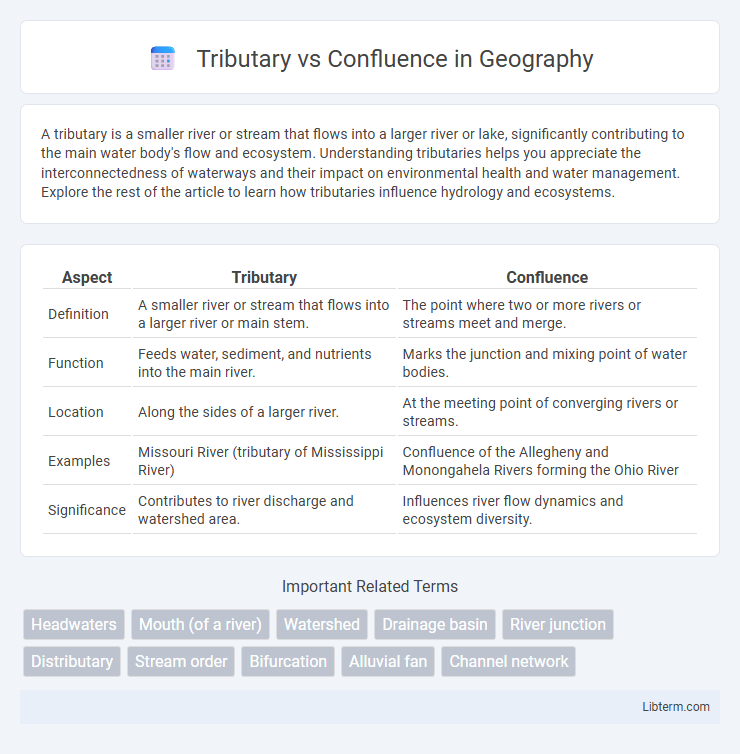 Tributary vs Confluence in Geography

A tributary is a smaller river or stream that flows into a larger river or lake, significantly contributing to the main water body's flow and ecosystem. Understanding tributaries helps you appreciate the interconnectedness of waterways and their impact on environmental health and water management. Explore the rest of the article to learn how tributaries influence hydrology and ecosystems.

| Aspect | Tributary | Confluence |
|---|---|---|
| Definition | A smaller river or stream that flows into a larger river or main stem. | The point where two or more rivers or streams meet and merge. |
| Function | Feeds water, sediment, and nutrients into the main river. | Marks the junction and mixing point of water bodies. |
| Location | Along the sides of a larger river. | At the meeting point of converging rivers or streams. |
| Examples | Missouri River (tributary of Mississippi River) | Confluence of the Allegheny and Monongahela Rivers forming the Ohio River |
| Significance | Contributes to river discharge and watershed area. | Influences river flow dynamics and ecosystem diversity. |

Important Related Terms

Headwaters
Mouth (of a river)
Watershed
Drainage basin
River junction
Distributary
Stream order
Bifurcation
Alluvial fan
Channel network

Libterm.com