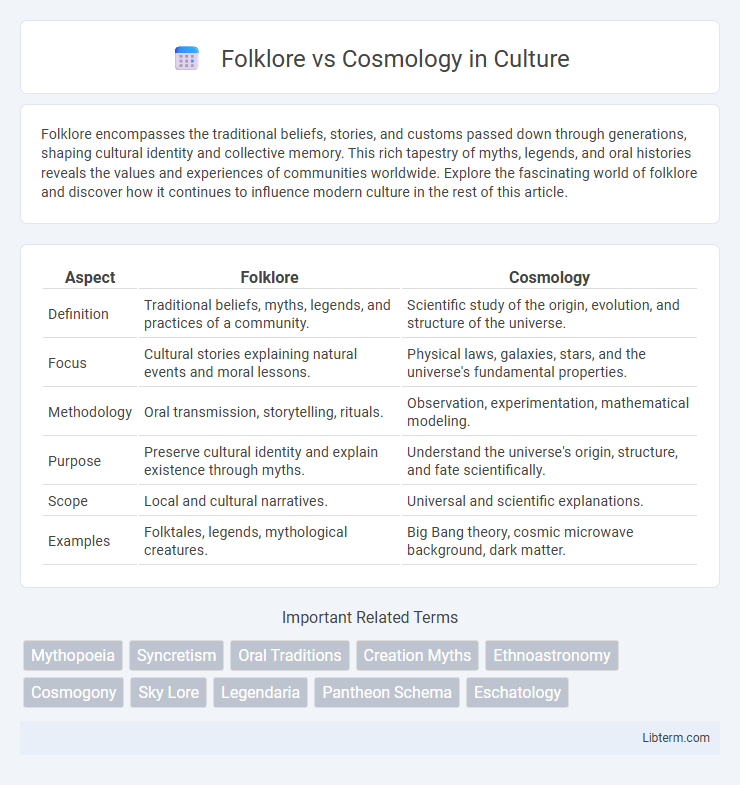 Folklore vs Cosmology in Culture

Folklore encompasses the traditional beliefs, stories, and customs passed down through generations, shaping cultural identity and collective memory. This rich tapestry of myths, legends, and oral histories reveals the values and experiences of communities worldwide. Explore the fascinating world of folklore and discover how it continues to influence modern culture in the rest of this article.

| Aspect | Folklore | Cosmology |
|---|---|---|
| Definition | Traditional beliefs, myths, legends, and practices of a community. | Scientific study of the origin, evolution, and structure of the universe. |
| Focus | Cultural stories explaining natural events and moral lessons. | Physical laws, galaxies, stars, and the universe's fundamental properties. |
| Methodology | Oral transmission, storytelling, rituals. | Observation, experimentation, mathematical modeling. |
| Purpose | Preserve cultural identity and explain existence through myths. | Understand the universe's origin, structure, and fate scientifically. |
| Scope | Local and cultural narratives. | Universal and scientific explanations. |
| Examples | Folktales, legends, mythological creatures. | Big Bang theory, cosmic microwave background, dark matter. |

Important Related Terms

Mythopoeia Syncretism Oral Traditions Creation Myths Ethnoastronomy Cosmogony Sky Lore Legendaria Pantheon Schema Eschatology

Libterm.com