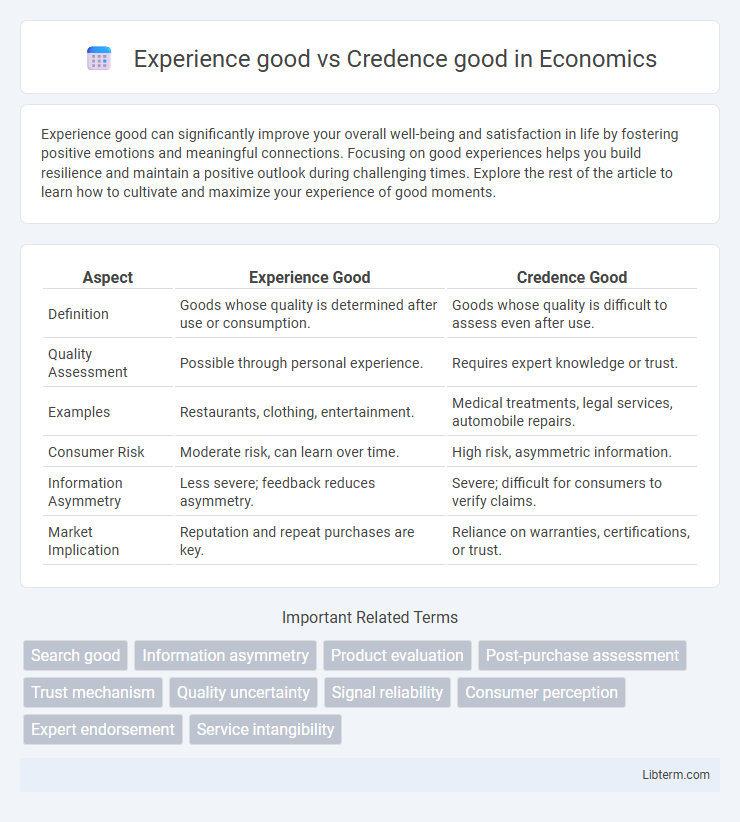 Experience good vs Credence good in Economics

Experience good can significantly improve your overall well-being and satisfaction in life by fostering positive emotions and meaningful connections. Focusing on good experiences helps you build resilience and maintain a positive outlook during challenging times. Explore the rest of the article to learn how to cultivate and maximize your experience of good moments.

| Aspect | Experience Good | Credence Good |
|---|---|---|
| Definition | Goods whose quality is determined after use or consumption. | Goods whose quality is difficult to assess even after use. |
| Quality Assessment | Possible through personal experience. | Requires expert knowledge or trust. |
| Examples | Restaurants, clothing, entertainment. | Medical treatments, legal services, automobile repairs. |
| Consumer Risk | Moderate risk, can learn over time. | High risk, asymmetric information. |
| Information Asymmetry | Less severe; feedback reduces asymmetry. | Severe; difficult for consumers to verify claims. |
| Market Implication | Reputation and repeat purchases are key. | Reliance on warranties, certifications, or trust. |

Important Related Terms

Search good
Information asymmetry
Product evaluation
Post-purchase assessment
Trust mechanism
Quality uncertainty
Signal reliability
Consumer perception
Expert endorsement
Service intangibility

Libterm.com