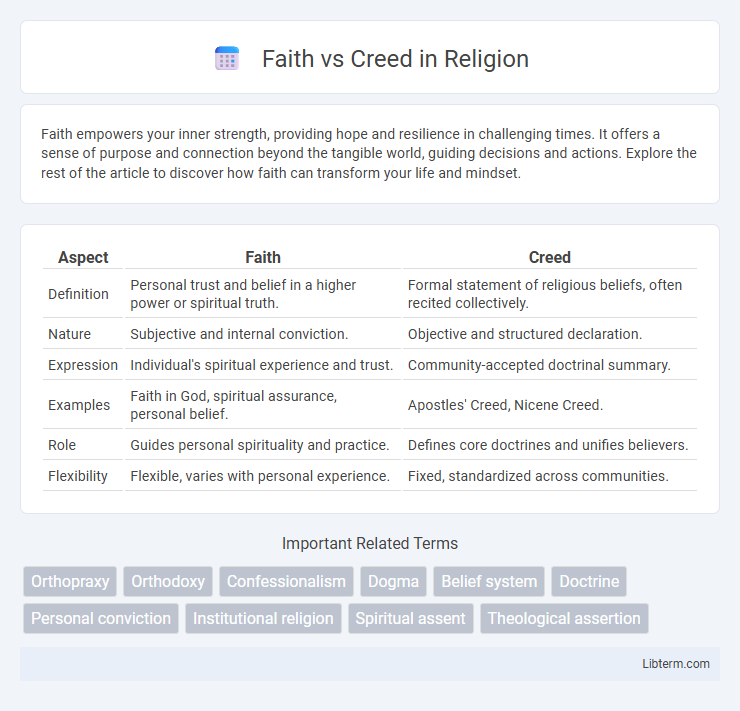 Faith vs Creed in Religion

Faith empowers your inner strength, providing hope and resilience in challenging times. It offers a sense of purpose and connection beyond the tangible world, guiding decisions and actions. Explore the rest of the article to discover how faith can transform your life and mindset.

| Aspect | Faith | Creed |
|---|---|---|
| Definition | Personal trust and belief in a higher power or spiritual truth. | Formal statement of religious beliefs, often recited collectively. |
| Nature | Subjective and internal conviction. | Objective and structured declaration. |
| Expression | Individual's spiritual experience and trust. | Community-accepted doctrinal summary. |
| Examples | Faith in God, spiritual assurance, personal belief. | Apostles' Creed, Nicene Creed. |
| Role | Guides personal spirituality and practice. | Defines core doctrines and unifies believers. |
| Flexibility | Flexible, varies with personal experience. | Fixed, standardized across communities. |

Important Related Terms

Orthopraxy
Orthodoxy
Confessionalism
Dogma
Belief system
Doctrine
Personal conviction
Institutional religion
Spiritual assent
Theological assertion

Libterm.com