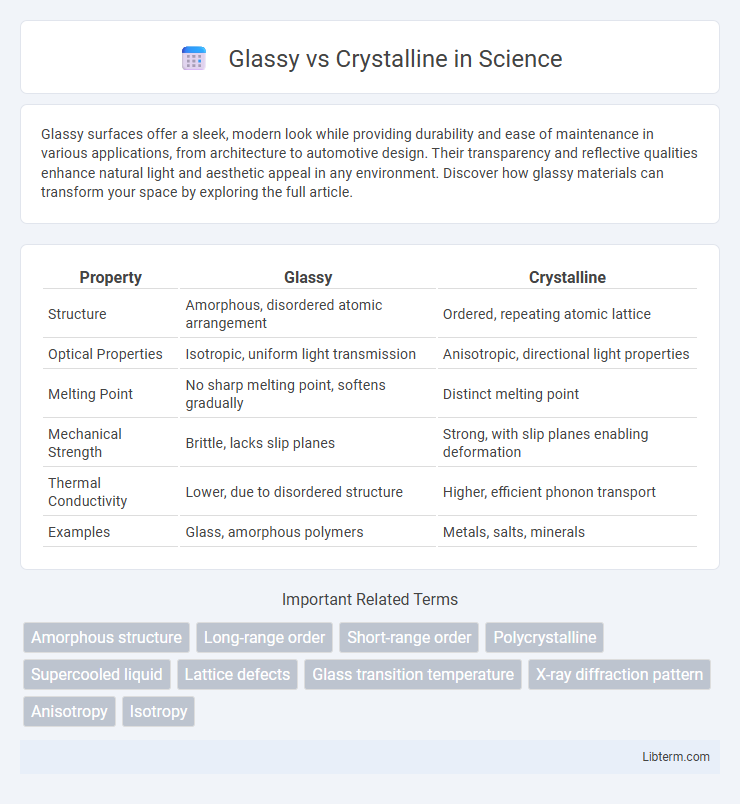 Glassy vs Crystalline in Science

Glassy surfaces offer a sleek, modern look while providing durability and ease of maintenance in various applications, from architecture to automotive design. Their transparency and reflective qualities enhance natural light and aesthetic appeal in any environment. Discover how glassy materials can transform your space by exploring the full article.

| Property | Glassy | Crystalline |
|---|---|---|
| Structure | Amorphous, disordered atomic arrangement | Ordered, repeating atomic lattice |
| Optical Properties | Isotropic, uniform light transmission | Anisotropic, directional light properties |
| Melting Point | No sharp melting point, softens gradually | Distinct melting point |
| Mechanical Strength | Brittle, lacks slip planes | Strong, with slip planes enabling deformation |
| Thermal Conductivity | Lower, due to disordered structure | Higher, efficient phonon transport |
| Examples | Glass, amorphous polymers | Metals, salts, minerals |

Important Related Terms

Amorphous structure
Long-range order
Short-range order
Polycrystalline
Supercooled liquid
Lattice defects
Glass transition temperature
X-ray diffraction pattern
Anisotropy
Isotropy

Libterm.com