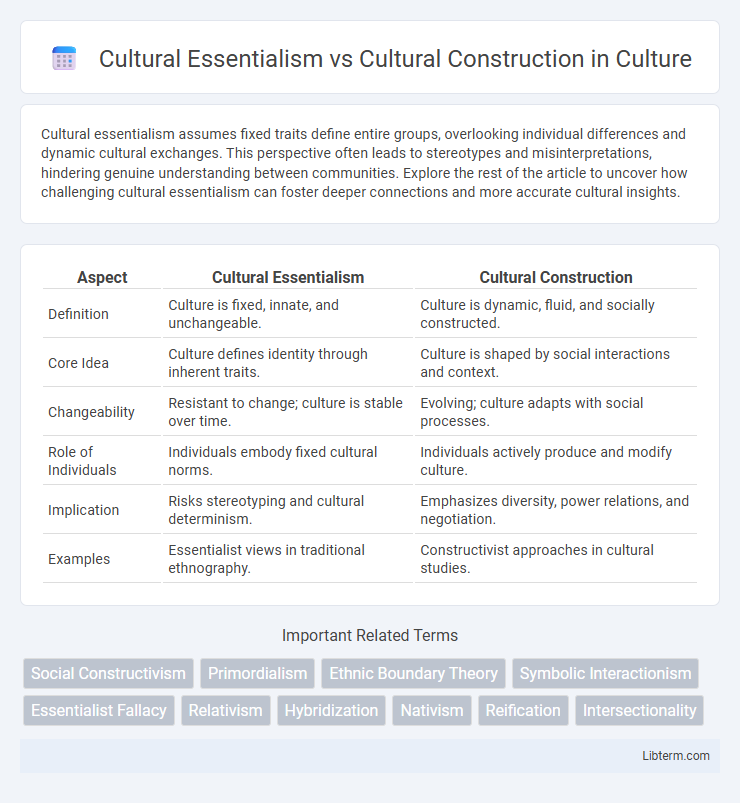 Cultural Essentialism vs Cultural Construction in Culture

Cultural essentialism assumes fixed traits define entire groups, overlooking individual differences and dynamic cultural exchanges. This perspective often leads to stereotypes and misinterpretations, hindering genuine understanding between communities. Explore the rest of the article to uncover how challenging cultural essentialism can foster deeper connections and more accurate cultural insights.

| Aspect | Cultural Essentialism | Cultural Construction |
|---|---|---|
| Definition | Culture is fixed, innate, and unchangeable. | Culture is dynamic, fluid, and socially constructed. |
| Core Idea | Culture defines identity through inherent traits. | Culture is shaped by social interactions and context. |
| Changeability | Resistant to change; culture is stable over time. | Evolving; culture adapts with social processes. |
| Role of Individuals | Individuals embody fixed cultural norms. | Individuals actively produce and modify culture. |
| Implication | Risks stereotyping and cultural determinism. | Emphasizes diversity, power relations, and negotiation. |
| Examples | Essentialist views in traditional ethnography. | Constructivist approaches in cultural studies. |

Important Related Terms

Social Constructivism
Primordialism
Ethnic Boundary Theory
Symbolic Interactionism
Essentialist Fallacy
Relativism
Hybridization
Nativism
Reification
Intersectionality

Libterm.com