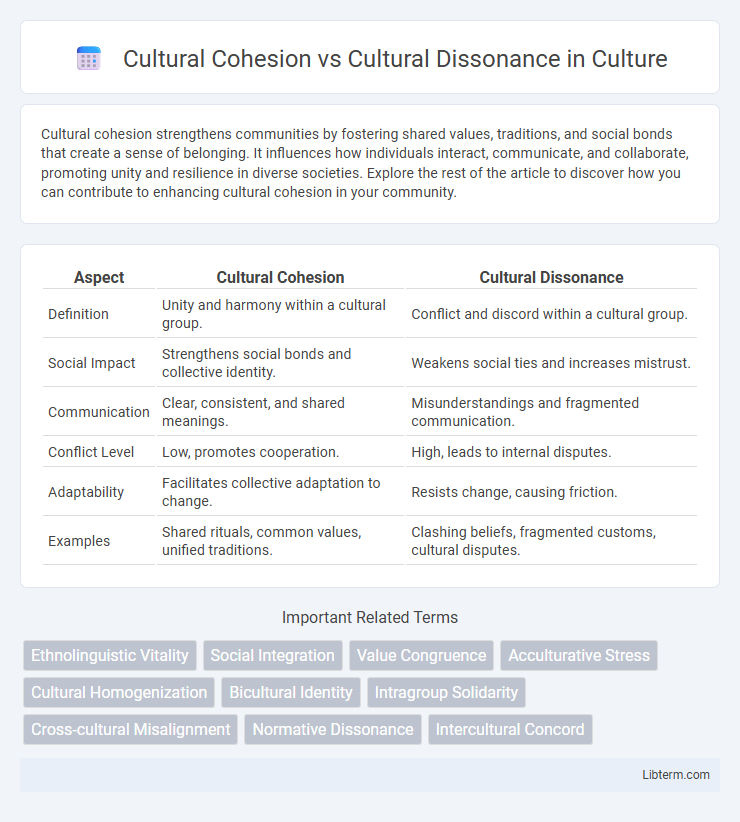 Cultural Cohesion vs Cultural Dissonance in Culture

Cultural cohesion strengthens communities by fostering shared values, traditions, and social bonds that create a sense of belonging. It influences how individuals interact, communicate, and collaborate, promoting unity and resilience in diverse societies. Explore the rest of the article to discover how you can contribute to enhancing cultural cohesion in your community.

| Aspect | Cultural Cohesion | Cultural Dissonance |
|---|---|---|
| Definition | Unity and harmony within a cultural group. | Conflict and discord within a cultural group. |
| Social Impact | Strengthens social bonds and collective identity. | Weakens social ties and increases mistrust. |
| Communication | Clear, consistent, and shared meanings. | Misunderstandings and fragmented communication. |
| Conflict Level | Low, promotes cooperation. | High, leads to internal disputes. |
| Adaptability | Facilitates collective adaptation to change. | Resists change, causing friction. |
| Examples | Shared rituals, common values, unified traditions. | Clashing beliefs, fragmented customs, cultural disputes. |

Important Related Terms

Ethnolinguistic Vitality
Social Integration
Value Congruence
Acculturative Stress
Cultural Homogenization
Bicultural Identity
Intragroup Solidarity
Cross-cultural Misalignment
Normative Dissonance
Intercultural Concord

Libterm.com