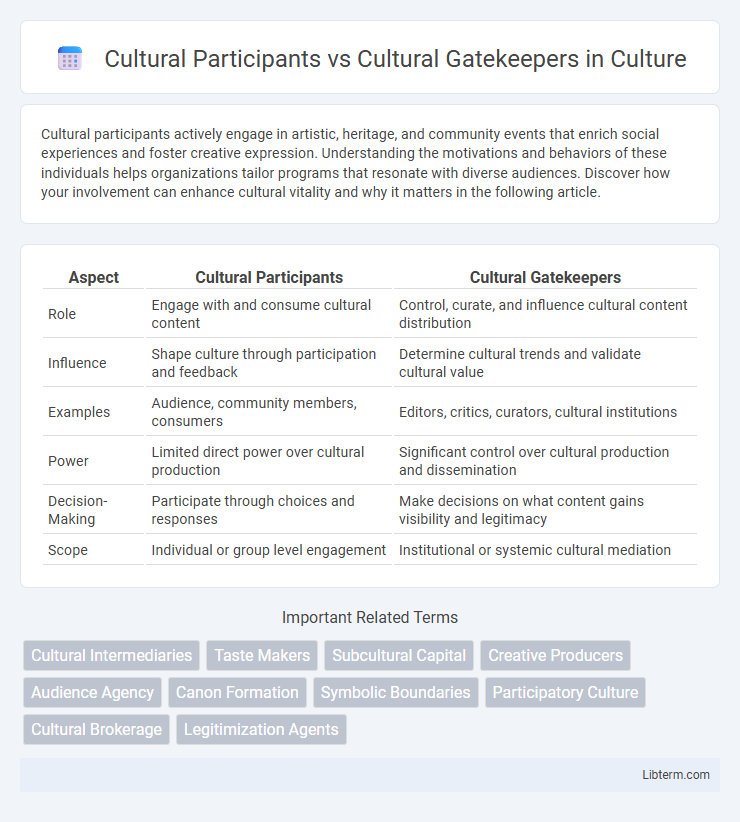 Cultural Participants vs Cultural Gatekeepers in Culture

Cultural participants actively engage in artistic, heritage, and community events that enrich social experiences and foster creative expression. Understanding the motivations and behaviors of these individuals helps organizations tailor programs that resonate with diverse audiences. Discover how your involvement can enhance cultural vitality and why it matters in the following article.

| Aspect | Cultural Participants | Cultural Gatekeepers |
|---|---|---|
| Role | Engage with and consume cultural content | Control, curate, and influence cultural content distribution |
| Influence | Shape culture through participation and feedback | Determine cultural trends and validate cultural value |
| Examples | Audience, community members, consumers | Editors, critics, curators, cultural institutions |
| Power | Limited direct power over cultural production | Significant control over cultural production and dissemination |
| Decision-Making | Participate through choices and responses | Make decisions on what content gains visibility and legitimacy |
| Scope | Individual or group level engagement | Institutional or systemic cultural mediation |

Important Related Terms

Cultural Intermediaries
Taste Makers
Subcultural Capital
Creative Producers
Audience Agency
Canon Formation
Symbolic Boundaries
Participatory Culture
Cultural Brokerage
Legitimization Agents

Libterm.com