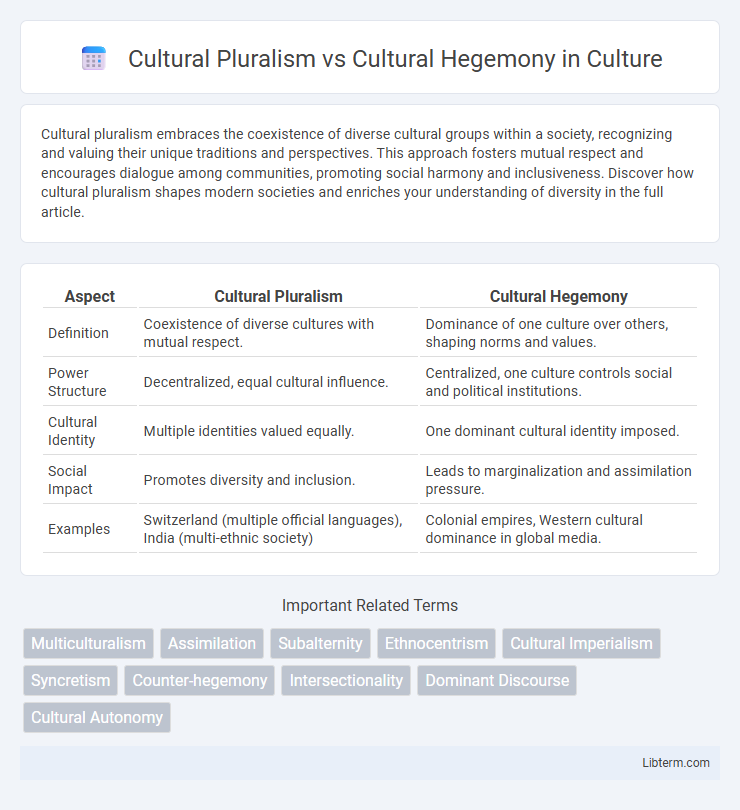 Cultural Pluralism vs Cultural Hegemony in Culture

Cultural pluralism embraces the coexistence of diverse cultural groups within a society, recognizing and valuing their unique traditions and perspectives. This approach fosters mutual respect and encourages dialogue among communities, promoting social harmony and inclusiveness. Discover how cultural pluralism shapes modern societies and enriches your understanding of diversity in the full article.

| Aspect | Cultural Pluralism | Cultural Hegemony |
|---|---|---|
| Definition | Coexistence of diverse cultures with mutual respect. | Dominance of one culture over others, shaping norms and values. |
| Power Structure | Decentralized, equal cultural influence. | Centralized, one culture controls social and political institutions. |
| Cultural Identity | Multiple identities valued equally. | One dominant cultural identity imposed. |
| Social Impact | Promotes diversity and inclusion. | Leads to marginalization and assimilation pressure. |
| Examples | Switzerland (multiple official languages), India (multi-ethnic society) | Colonial empires, Western cultural dominance in global media. |

Important Related Terms

Multiculturalism
Assimilation
Subalternity
Ethnocentrism
Cultural Imperialism
Syncretism
Counter-hegemony
Intersectionality
Dominant Discourse
Cultural Autonomy

Libterm.com