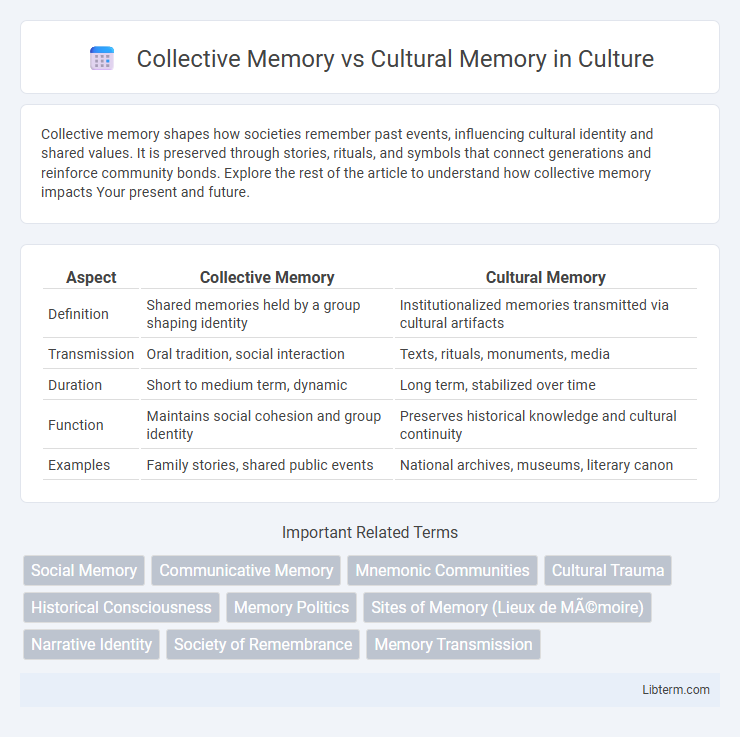 Collective Memory vs Cultural Memory in Culture

Collective memory shapes how societies remember past events, influencing cultural identity and shared values. It is preserved through stories, rituals, and symbols that connect generations and reinforce community bonds. Explore the rest of the article to understand how collective memory impacts Your present and future.

| Aspect | Collective Memory | Cultural Memory |
|---|---|---|
| Definition | Shared memories held by a group shaping identity | Institutionalized memories transmitted via cultural artifacts |
| Transmission | Oral tradition, social interaction | Texts, rituals, monuments, media |
| Duration | Short to medium term, dynamic | Long term, stabilized over time |
| Function | Maintains social cohesion and group identity | Preserves historical knowledge and cultural continuity |
| Examples | Family stories, shared public events | National archives, museums, literary canon |

Important Related Terms

Social Memory
Communicative Memory
Mnemonic Communities
Cultural Trauma
Historical Consciousness
Memory Politics
Sites of Memory (Lieux de MÃ©moire)
Narrative Identity
Society of Remembrance
Memory Transmission

Libterm.com