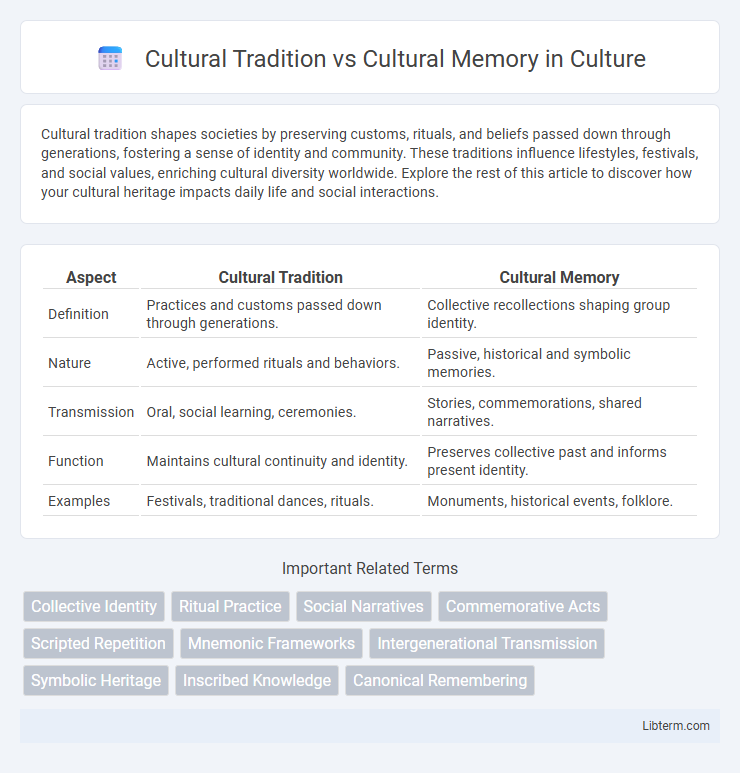 Cultural Tradition vs Cultural Memory in Culture

Cultural tradition shapes societies by preserving customs, rituals, and beliefs passed down through generations, fostering a sense of identity and community. These traditions influence lifestyles, festivals, and social values, enriching cultural diversity worldwide. Explore the rest of this article to discover how your cultural heritage impacts daily life and social interactions.

| Aspect | Cultural Tradition | Cultural Memory |
|---|---|---|
| Definition | Practices and customs passed down through generations. | Collective recollections shaping group identity. |
| Nature | Active, performed rituals and behaviors. | Passive, historical and symbolic memories. |
| Transmission | Oral, social learning, ceremonies. | Stories, commemorations, shared narratives. |
| Function | Maintains cultural continuity and identity. | Preserves collective past and informs present identity. |
| Examples | Festivals, traditional dances, rituals. | Monuments, historical events, folklore. |

Important Related Terms

Collective Identity
Ritual Practice
Social Narratives
Commemorative Acts
Scripted Repetition
Mnemonic Frameworks
Intergenerational Transmission
Symbolic Heritage
Inscribed Knowledge
Canonical Remembering

Libterm.com