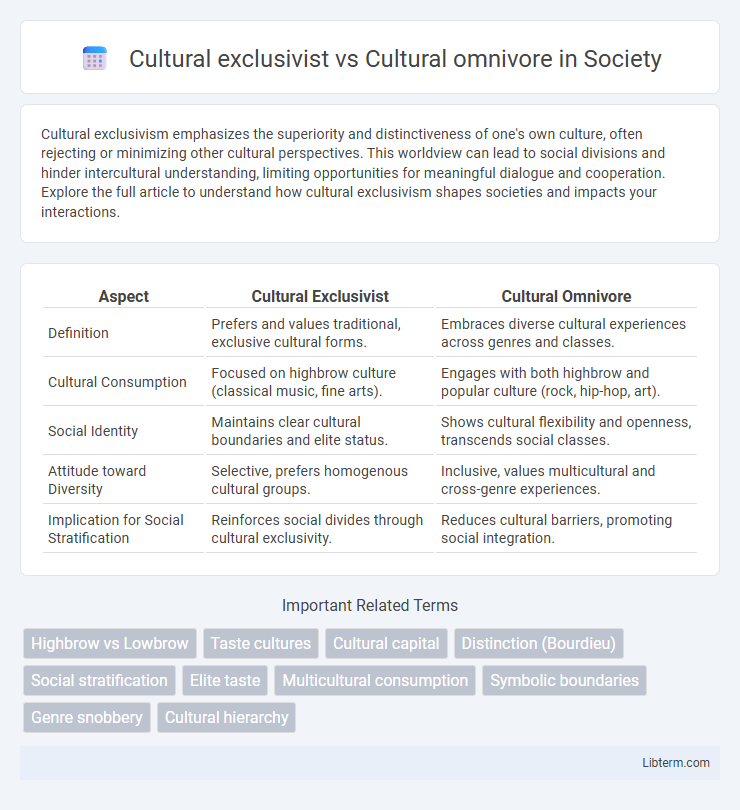 Cultural exclusivist vs Cultural omnivore in Society

Cultural exclusivism emphasizes the superiority and distinctiveness of one's own culture, often rejecting or minimizing other cultural perspectives. This worldview can lead to social divisions and hinder intercultural understanding, limiting opportunities for meaningful dialogue and cooperation. Explore the full article to understand how cultural exclusivism shapes societies and impacts your interactions.

| Aspect | Cultural Exclusivist | Cultural Omnivore |
|---|---|---|
| Definition | Prefers and values traditional, exclusive cultural forms. | Embraces diverse cultural experiences across genres and classes. |
| Cultural Consumption | Focused on highbrow culture (classical music, fine arts). | Engages with both highbrow and popular culture (rock, hip-hop, art). |
| Social Identity | Maintains clear cultural boundaries and elite status. | Shows cultural flexibility and openness, transcends social classes. |
| Attitude toward Diversity | Selective, prefers homogenous cultural groups. | Inclusive, values multicultural and cross-genre experiences. |
| Implication for Social Stratification | Reinforces social divides through cultural exclusivity. | Reduces cultural barriers, promoting social integration. |

Important Related Terms

Highbrow vs Lowbrow
Taste cultures
Cultural capital
Distinction (Bourdieu)
Social stratification
Elite taste
Multicultural consumption
Symbolic boundaries
Genre snobbery
Cultural hierarchy

Libterm.com