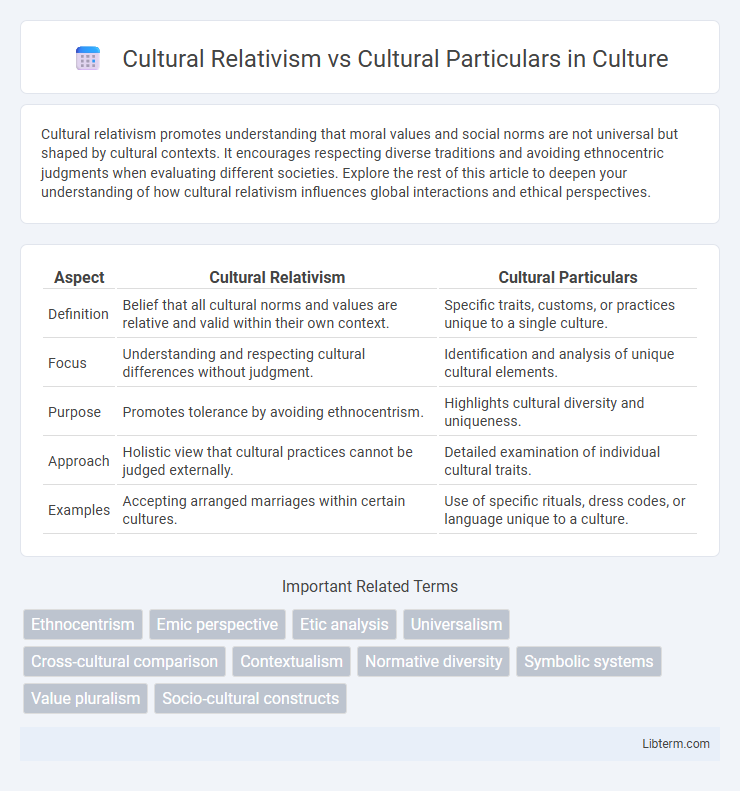 Cultural Relativism vs Cultural Particulars in Culture

Cultural relativism promotes understanding that moral values and social norms are not universal but shaped by cultural contexts. It encourages respecting diverse traditions and avoiding ethnocentric judgments when evaluating different societies. Explore the rest of this article to deepen your understanding of how cultural relativism influences global interactions and ethical perspectives.

| Aspect | Cultural Relativism | Cultural Particulars |
|---|---|---|
| Definition | Belief that all cultural norms and values are relative and valid within their own context. | Specific traits, customs, or practices unique to a single culture. |
| Focus | Understanding and respecting cultural differences without judgment. | Identification and analysis of unique cultural elements. |
| Purpose | Promotes tolerance by avoiding ethnocentrism. | Highlights cultural diversity and uniqueness. |
| Approach | Holistic view that cultural practices cannot be judged externally. | Detailed examination of individual cultural traits. |
| Examples | Accepting arranged marriages within certain cultures. | Use of specific rituals, dress codes, or language unique to a culture. |

Important Related Terms

Ethnocentrism
Emic perspective
Etic analysis
Universalism
Cross-cultural comparison
Contextualism
Normative diversity
Symbolic systems
Value pluralism
Socio-cultural constructs

Libterm.com