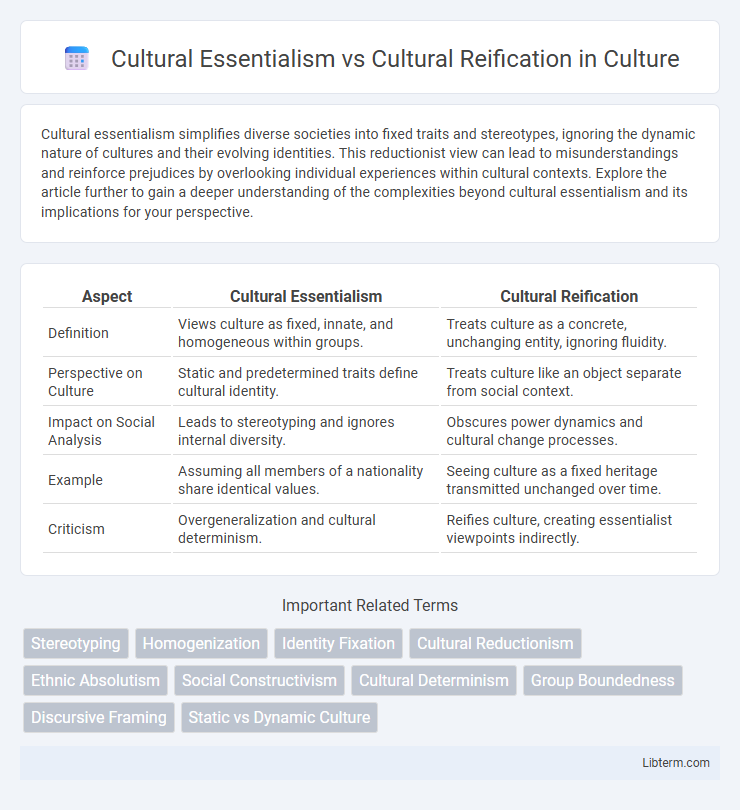 Cultural Essentialism vs Cultural Reification in Culture

Cultural essentialism simplifies diverse societies into fixed traits and stereotypes, ignoring the dynamic nature of cultures and their evolving identities. This reductionist view can lead to misunderstandings and reinforce prejudices by overlooking individual experiences within cultural contexts. Explore the article further to gain a deeper understanding of the complexities beyond cultural essentialism and its implications for your perspective.

| Aspect | Cultural Essentialism | Cultural Reification |
|---|---|---|
| Definition | Views culture as fixed, innate, and homogeneous within groups. | Treats culture as a concrete, unchanging entity, ignoring fluidity. |
| Perspective on Culture | Static and predetermined traits define cultural identity. | Treats culture like an object separate from social context. |
| Impact on Social Analysis | Leads to stereotyping and ignores internal diversity. | Obscures power dynamics and cultural change processes. |
| Example | Assuming all members of a nationality share identical values. | Seeing culture as a fixed heritage transmitted unchanged over time. |
| Criticism | Overgeneralization and cultural determinism. | Reifies culture, creating essentialist viewpoints indirectly. |

Important Related Terms

Stereotyping
Homogenization
Identity Fixation
Cultural Reductionism
Ethnic Absolutism
Social Constructivism
Cultural Determinism
Group Boundedness
Discursive Framing
Static vs Dynamic Culture

Libterm.com