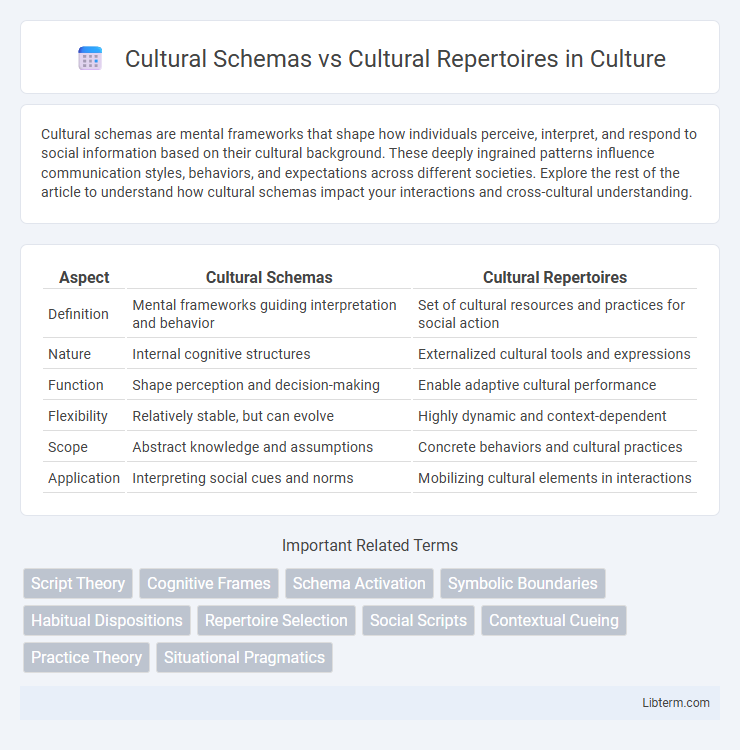 Cultural Schemas vs Cultural Repertoires in Culture

Cultural schemas are mental frameworks that shape how individuals perceive, interpret, and respond to social information based on their cultural background. These deeply ingrained patterns influence communication styles, behaviors, and expectations across different societies. Explore the rest of the article to understand how cultural schemas impact your interactions and cross-cultural understanding.

| Aspect | Cultural Schemas | Cultural Repertoires |
|---|---|---|
| Definition | Mental frameworks guiding interpretation and behavior | Set of cultural resources and practices for social action |
| Nature | Internal cognitive structures | Externalized cultural tools and expressions |
| Function | Shape perception and decision-making | Enable adaptive cultural performance |
| Flexibility | Relatively stable, but can evolve | Highly dynamic and context-dependent |
| Scope | Abstract knowledge and assumptions | Concrete behaviors and cultural practices |
| Application | Interpreting social cues and norms | Mobilizing cultural elements in interactions |

Important Related Terms

Script Theory
Cognitive Frames
Schema Activation
Symbolic Boundaries
Habitual Dispositions
Repertoire Selection
Social Scripts
Contextual Cueing
Practice Theory
Situational Pragmatics

Libterm.com