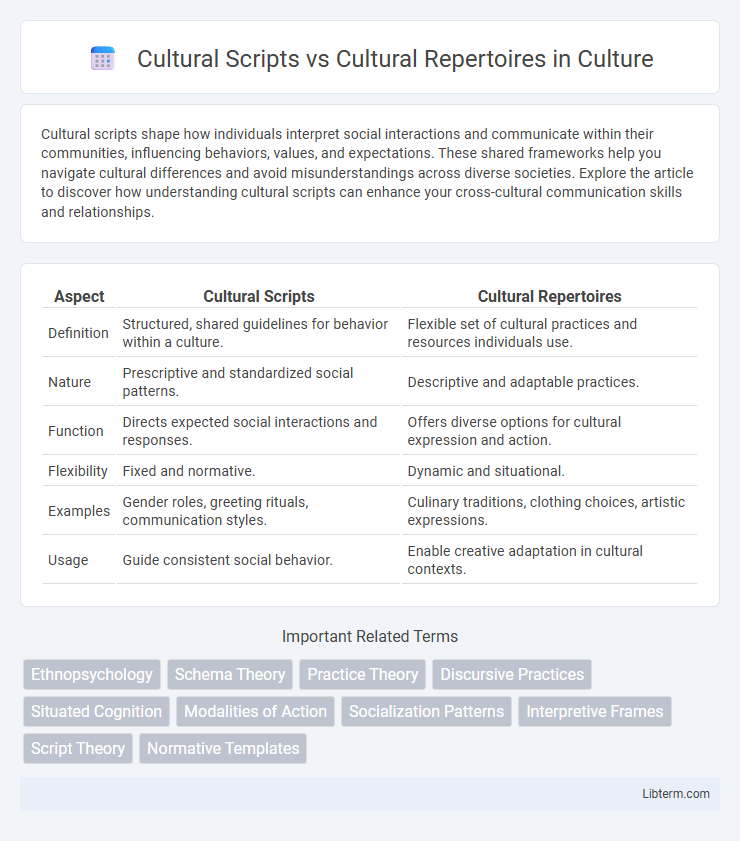 Cultural Scripts vs Cultural Repertoires in Culture

Cultural scripts shape how individuals interpret social interactions and communicate within their communities, influencing behaviors, values, and expectations. These shared frameworks help you navigate cultural differences and avoid misunderstandings across diverse societies. Explore the article to discover how understanding cultural scripts can enhance your cross-cultural communication skills and relationships.

| Aspect | Cultural Scripts | Cultural Repertoires |
|---|---|---|
| Definition | Structured, shared guidelines for behavior within a culture. | Flexible set of cultural practices and resources individuals use. |
| Nature | Prescriptive and standardized social patterns. | Descriptive and adaptable practices. |
| Function | Directs expected social interactions and responses. | Offers diverse options for cultural expression and action. |
| Flexibility | Fixed and normative. | Dynamic and situational. |
| Examples | Gender roles, greeting rituals, communication styles. | Culinary traditions, clothing choices, artistic expressions. |
| Usage | Guide consistent social behavior. | Enable creative adaptation in cultural contexts. |

Important Related Terms

Ethnopsychology
Schema Theory
Practice Theory
Discursive Practices
Situated Cognition
Modalities of Action
Socialization Patterns
Interpretive Frames
Script Theory
Normative Templates

Libterm.com