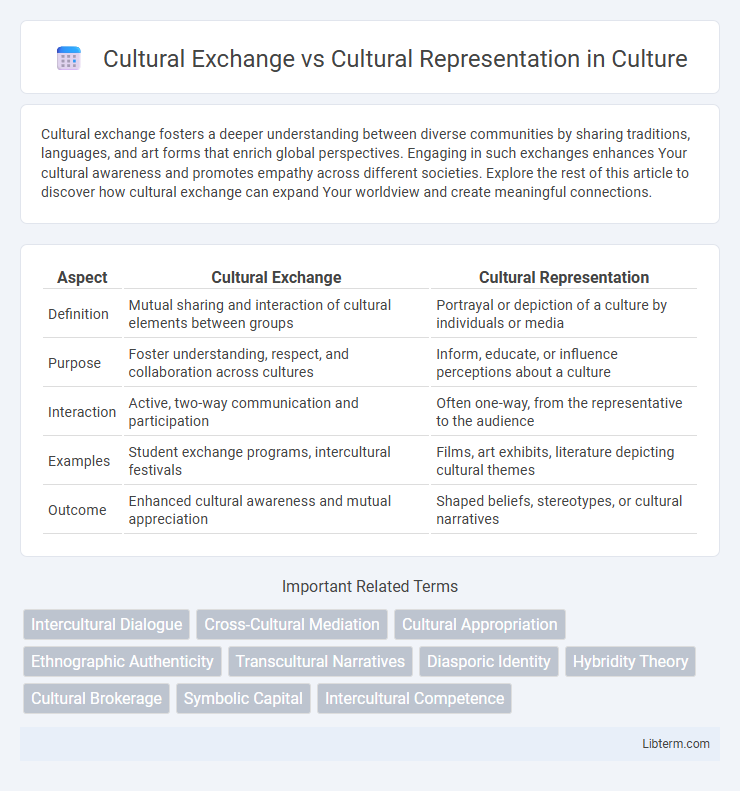 Cultural Exchange vs Cultural Representation in Culture

Cultural exchange fosters a deeper understanding between diverse communities by sharing traditions, languages, and art forms that enrich global perspectives. Engaging in such exchanges enhances Your cultural awareness and promotes empathy across different societies. Explore the rest of this article to discover how cultural exchange can expand Your worldview and create meaningful connections.

| Aspect | Cultural Exchange | Cultural Representation |
|---|---|---|
| Definition | Mutual sharing and interaction of cultural elements between groups | Portrayal or depiction of a culture by individuals or media |
| Purpose | Foster understanding, respect, and collaboration across cultures | Inform, educate, or influence perceptions about a culture |
| Interaction | Active, two-way communication and participation | Often one-way, from the representative to the audience |
| Examples | Student exchange programs, intercultural festivals | Films, art exhibits, literature depicting cultural themes |
| Outcome | Enhanced cultural awareness and mutual appreciation | Shaped beliefs, stereotypes, or cultural narratives |

Important Related Terms

Intercultural Dialogue
Cross-Cultural Mediation
Cultural Appropriation
Ethnographic Authenticity
Transcultural Narratives
Diasporic Identity
Hybridity Theory
Cultural Brokerage
Symbolic Capital
Intercultural Competence

Libterm.com