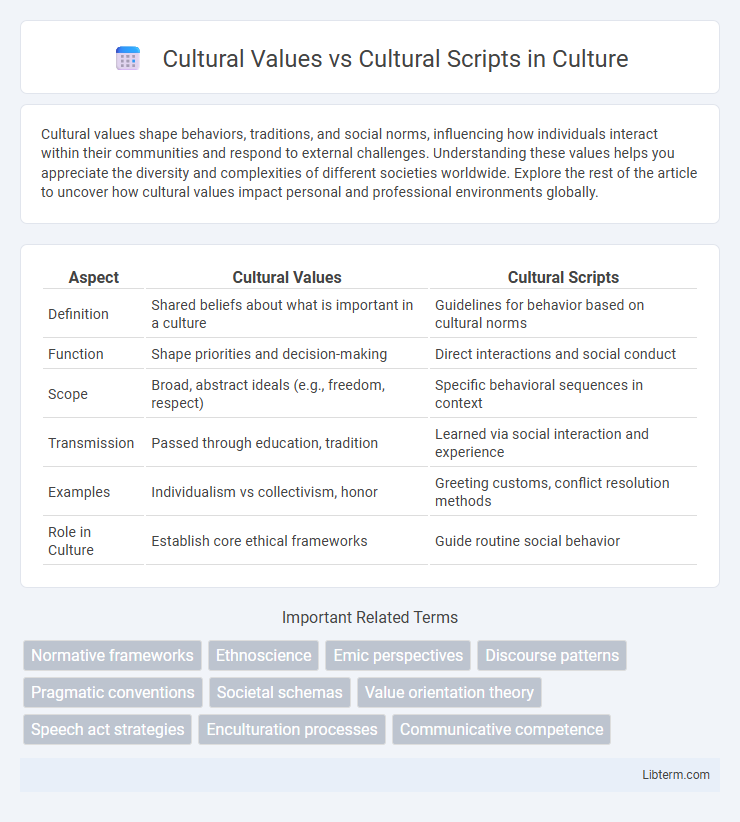 Cultural Values vs Cultural Scripts in Culture

Cultural values shape behaviors, traditions, and social norms, influencing how individuals interact within their communities and respond to external challenges. Understanding these values helps you appreciate the diversity and complexities of different societies worldwide. Explore the rest of the article to uncover how cultural values impact personal and professional environments globally.

| Aspect | Cultural Values | Cultural Scripts |
|---|---|---|
| Definition | Shared beliefs about what is important in a culture | Guidelines for behavior based on cultural norms |
| Function | Shape priorities and decision-making | Direct interactions and social conduct |
| Scope | Broad, abstract ideals (e.g., freedom, respect) | Specific behavioral sequences in context |
| Transmission | Passed through education, tradition | Learned via social interaction and experience |
| Examples | Individualism vs collectivism, honor | Greeting customs, conflict resolution methods |
| Role in Culture | Establish core ethical frameworks | Guide routine social behavior |

Important Related Terms

Normative frameworks
Ethnoscience
Emic perspectives
Discourse patterns
Pragmatic conventions
Societal schemas
Value orientation theory
Speech act strategies
Enculturation processes
Communicative competence

Libterm.com