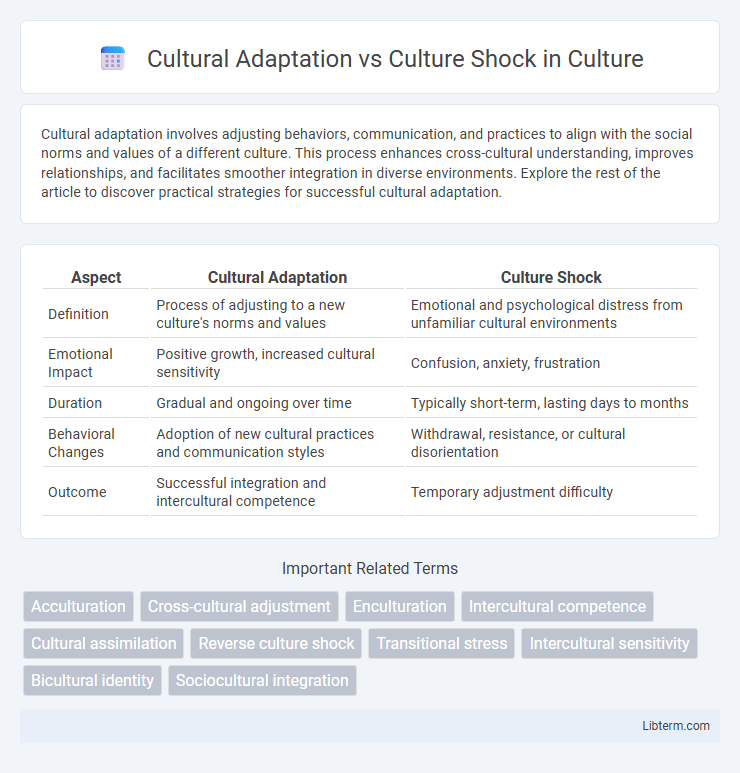 Cultural Adaptation vs Culture Shock in Culture

Cultural adaptation involves adjusting behaviors, communication, and practices to align with the social norms and values of a different culture. This process enhances cross-cultural understanding, improves relationships, and facilitates smoother integration in diverse environments. Explore the rest of the article to discover practical strategies for successful cultural adaptation.

| Aspect | Cultural Adaptation | Culture Shock |
|---|---|---|
| Definition | Process of adjusting to a new culture's norms and values | Emotional and psychological distress from unfamiliar cultural environments |
| Emotional Impact | Positive growth, increased cultural sensitivity | Confusion, anxiety, frustration |
| Duration | Gradual and ongoing over time | Typically short-term, lasting days to months |
| Behavioral Changes | Adoption of new cultural practices and communication styles | Withdrawal, resistance, or cultural disorientation |
| Outcome | Successful integration and intercultural competence | Temporary adjustment difficulty |

Important Related Terms

Acculturation
Cross-cultural adjustment
Enculturation
Intercultural competence
Cultural assimilation
Reverse culture shock
Transitional stress
Intercultural sensitivity
Bicultural identity
Sociocultural integration

Libterm.com