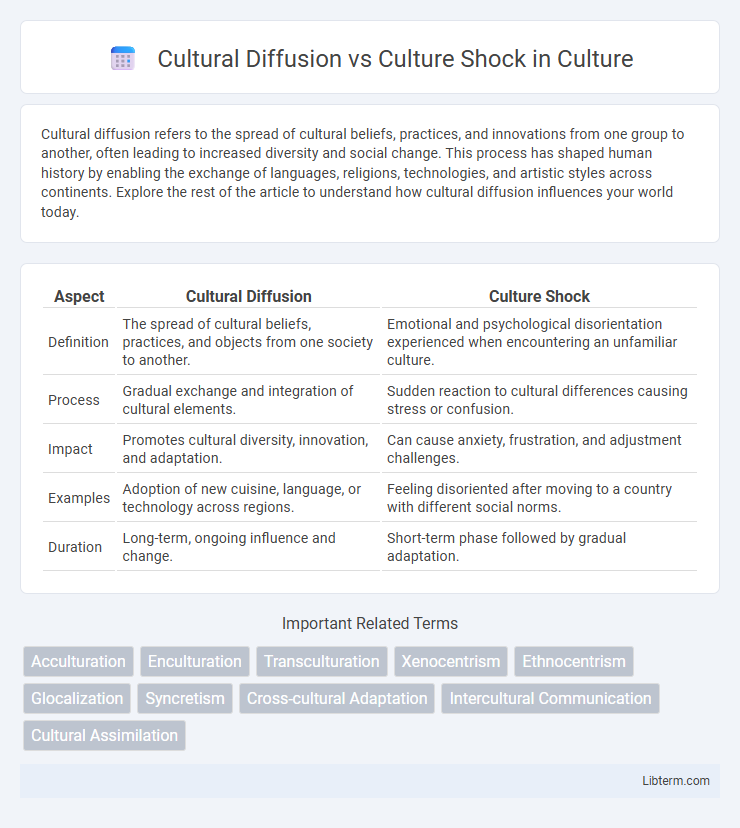 Cultural Diffusion vs Culture Shock in Culture

Cultural diffusion refers to the spread of cultural beliefs, practices, and innovations from one group to another, often leading to increased diversity and social change. This process has shaped human history by enabling the exchange of languages, religions, technologies, and artistic styles across continents. Explore the rest of the article to understand how cultural diffusion influences your world today.

| Aspect | Cultural Diffusion | Culture Shock |
|---|---|---|
| Definition | The spread of cultural beliefs, practices, and objects from one society to another. | Emotional and psychological disorientation experienced when encountering an unfamiliar culture. |
| Process | Gradual exchange and integration of cultural elements. | Sudden reaction to cultural differences causing stress or confusion. |
| Impact | Promotes cultural diversity, innovation, and adaptation. | Can cause anxiety, frustration, and adjustment challenges. |
| Examples | Adoption of new cuisine, language, or technology across regions. | Feeling disoriented after moving to a country with different social norms. |
| Duration | Long-term, ongoing influence and change. | Short-term phase followed by gradual adaptation. |

Important Related Terms

Acculturation
Enculturation
Transculturation
Xenocentrism
Ethnocentrism
Glocalization
Syncretism
Cross-cultural Adaptation
Intercultural Communication
Cultural Assimilation

Libterm.com