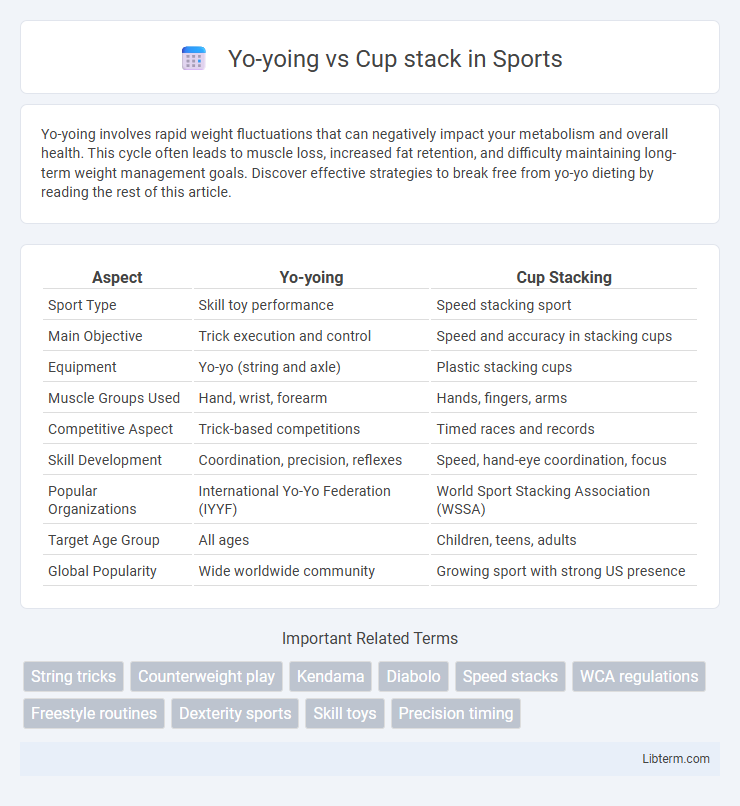 Yo-yoing vs Cup stack in Sports

Yo-yoing involves rapid weight fluctuations that can negatively impact your metabolism and overall health. This cycle often leads to muscle loss, increased fat retention, and difficulty maintaining long-term weight management goals. Discover effective strategies to break free from yo-yo dieting by reading the rest of this article.

| Aspect | Yo-yoing | Cup Stacking |
|---|---|---|
| Sport Type | Skill toy performance | Speed stacking sport |
| Main Objective | Trick execution and control | Speed and accuracy in stacking cups |
| Equipment | Yo-yo (string and axle) | Plastic stacking cups |
| Muscle Groups Used | Hand, wrist, forearm | Hands, fingers, arms |
| Competitive Aspect | Trick-based competitions | Timed races and records |
| Skill Development | Coordination, precision, reflexes | Speed, hand-eye coordination, focus |
| Popular Organizations | International Yo-Yo Federation (IYYF) | World Sport Stacking Association (WSSA) |
| Target Age Group | All ages | Children, teens, adults |
| Global Popularity | Wide worldwide community | Growing sport with strong US presence |

Important Related Terms

String tricks
Counterweight play
Kendama
Diabolo
Speed stacks
WCA regulations
Freestyle routines
Dexterity sports
Skill toys
Precision timing

Libterm.com