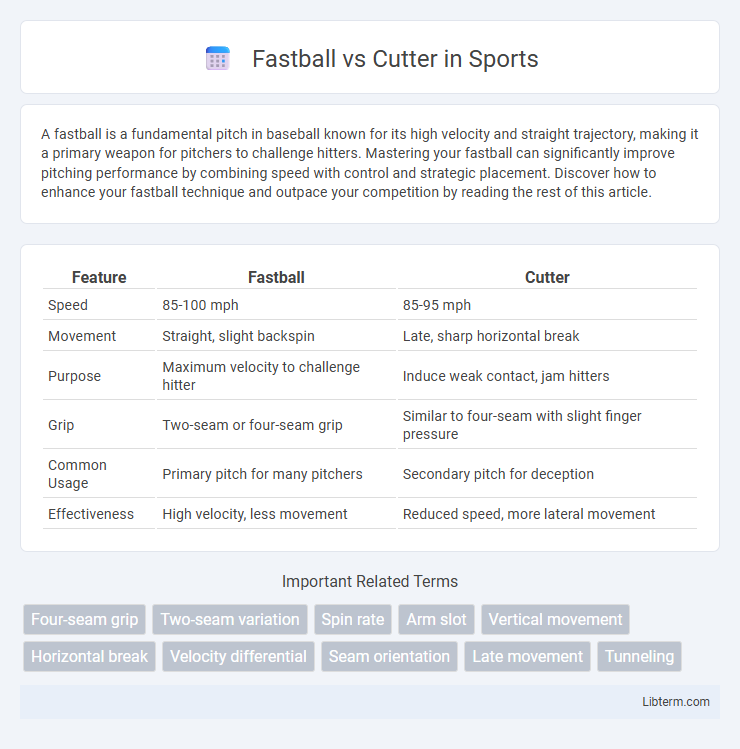 Fastball vs Cutter in Sports

A fastball is a fundamental pitch in baseball known for its high velocity and straight trajectory, making it a primary weapon for pitchers to challenge hitters. Mastering your fastball can significantly improve pitching performance by combining speed with control and strategic placement. Discover how to enhance your fastball technique and outpace your competition by reading the rest of this article.

| Feature | Fastball | Cutter |
|---|---|---|
| Speed | 85-100 mph | 85-95 mph |
| Movement | Straight, slight backspin | Late, sharp horizontal break |
| Purpose | Maximum velocity to challenge hitter | Induce weak contact, jam hitters |
| Grip | Two-seam or four-seam grip | Similar to four-seam with slight finger pressure |
| Common Usage | Primary pitch for many pitchers | Secondary pitch for deception |
| Effectiveness | High velocity, less movement | Reduced speed, more lateral movement |

Important Related Terms

Four-seam grip
Two-seam variation
Spin rate
Arm slot
Vertical movement
Horizontal break
Velocity differential
Seam orientation
Late movement
Tunneling

Libterm.com