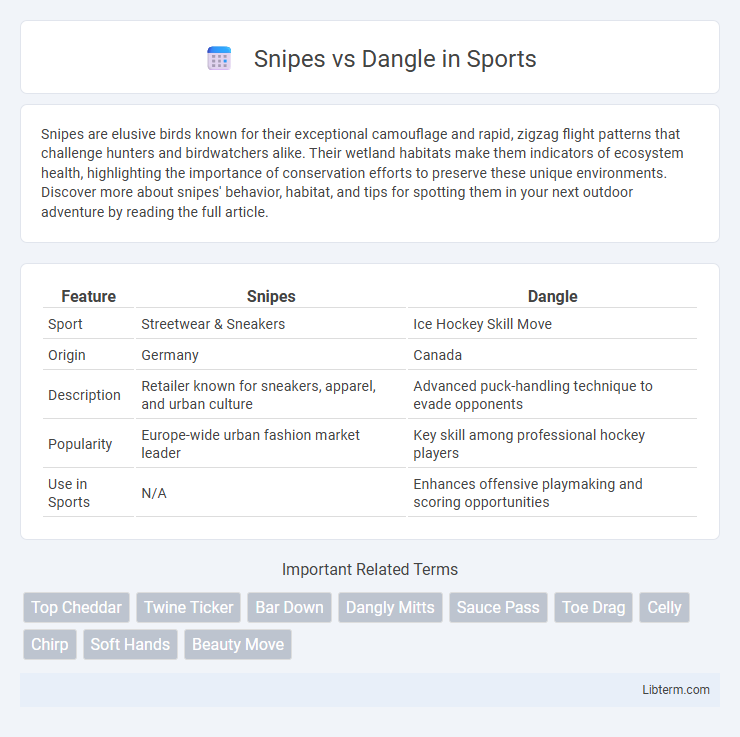 Snipes vs Dangle in Sports

Snipes are elusive birds known for their exceptional camouflage and rapid, zigzag flight patterns that challenge hunters and birdwatchers alike. Their wetland habitats make them indicators of ecosystem health, highlighting the importance of conservation efforts to preserve these unique environments. Discover more about snipes' behavior, habitat, and tips for spotting them in your next outdoor adventure by reading the full article.

| Feature | Snipes | Dangle |
|---|---|---|
| Sport | Streetwear & Sneakers | Ice Hockey Skill Move |
| Origin | Germany | Canada |
| Description | Retailer known for sneakers, apparel, and urban culture | Advanced puck-handling technique to evade opponents |
| Popularity | Europe-wide urban fashion market leader | Key skill among professional hockey players |
| Use in Sports | N/A | Enhances offensive playmaking and scoring opportunities |

Important Related Terms

Top Cheddar Twine Ticker Bar Down Dangly Mitts Sauce Pass Toe Drag Celly Chirp Soft Hands Beauty Move

Libterm.com