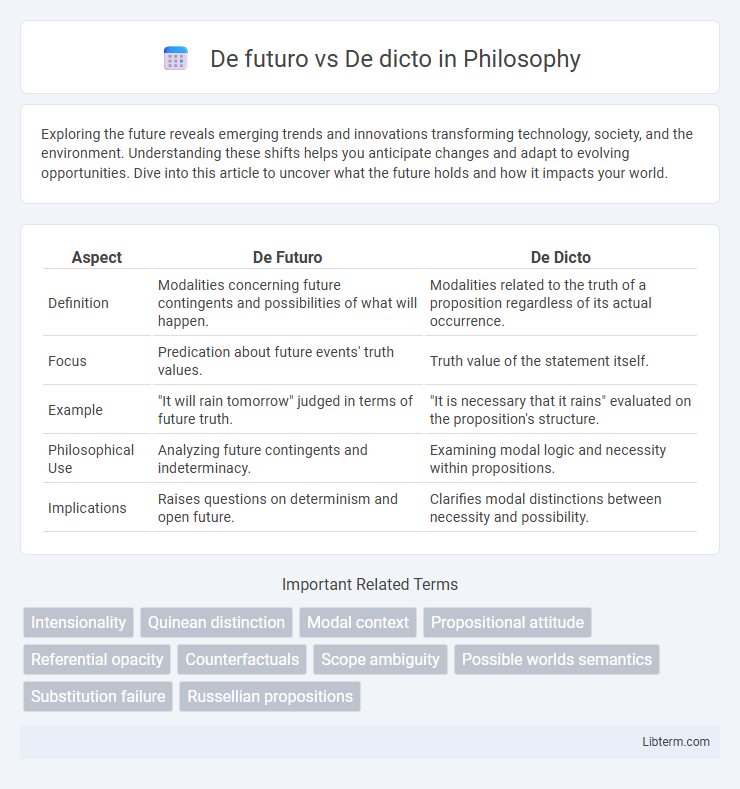 De futuro vs De dicto in Philosophy

Exploring the future reveals emerging trends and innovations transforming technology, society, and the environment. Understanding these shifts helps you anticipate changes and adapt to evolving opportunities. Dive into this article to uncover what the future holds and how it impacts your world.

| Aspect | De Futuro | De Dicto |
|---|---|---|
| Definition | Modalities concerning future contingents and possibilities of what will happen. | Modalities related to the truth of a proposition regardless of its actual occurrence. |
| Focus | Predication about future events' truth values. | Truth value of the statement itself. |
| Example | "It will rain tomorrow" judged in terms of future truth. | "It is necessary that it rains" evaluated on the proposition's structure. |
| Philosophical Use | Analyzing future contingents and indeterminacy. | Examining modal logic and necessity within propositions. |
| Implications | Raises questions on determinism and open future. | Clarifies modal distinctions between necessity and possibility. |

Important Related Terms

Intensionality
Quinean distinction
Modal context
Propositional attitude
Referential opacity
Counterfactuals
Scope ambiguity
Possible worlds semantics
Substitution failure
Russellian propositions

Libterm.com