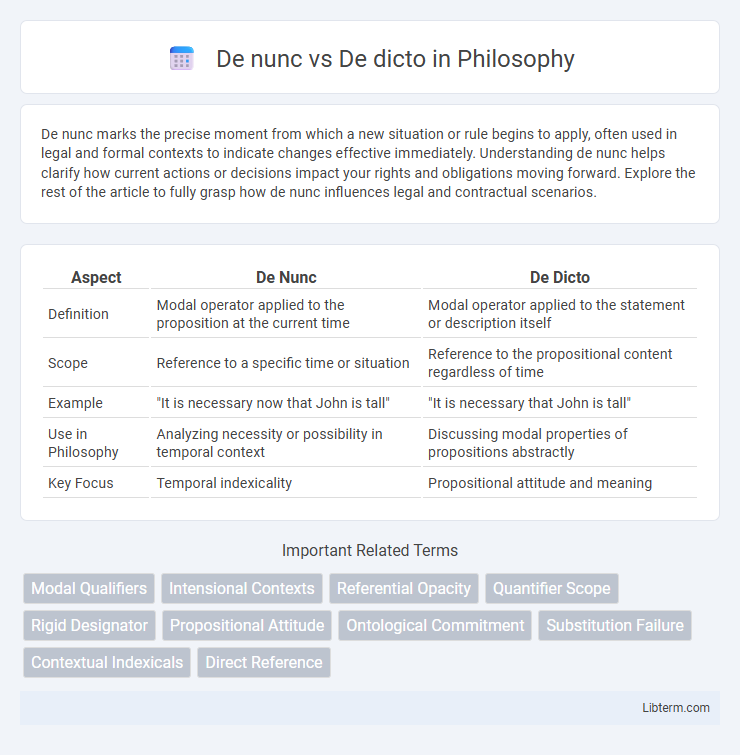 De nunc vs De dicto in Philosophy

De nunc marks the precise moment from which a new situation or rule begins to apply, often used in legal and formal contexts to indicate changes effective immediately. Understanding de nunc helps clarify how current actions or decisions impact your rights and obligations moving forward. Explore the rest of the article to fully grasp how de nunc influences legal and contractual scenarios.

| Aspect | De Nunc | De Dicto |
|---|---|---|
| Definition | Modal operator applied to the proposition at the current time | Modal operator applied to the statement or description itself |
| Scope | Reference to a specific time or situation | Reference to the propositional content regardless of time |
| Example | "It is necessary now that John is tall" | "It is necessary that John is tall" |
| Use in Philosophy | Analyzing necessity or possibility in temporal context | Discussing modal properties of propositions abstractly |
| Key Focus | Temporal indexicality | Propositional attitude and meaning |

Important Related Terms

Modal Qualifiers
Intensional Contexts
Referential Opacity
Quantifier Scope
Rigid Designator
Propositional Attitude
Ontological Commitment
Substitution Failure
Contextual Indexicals
Direct Reference

Libterm.com