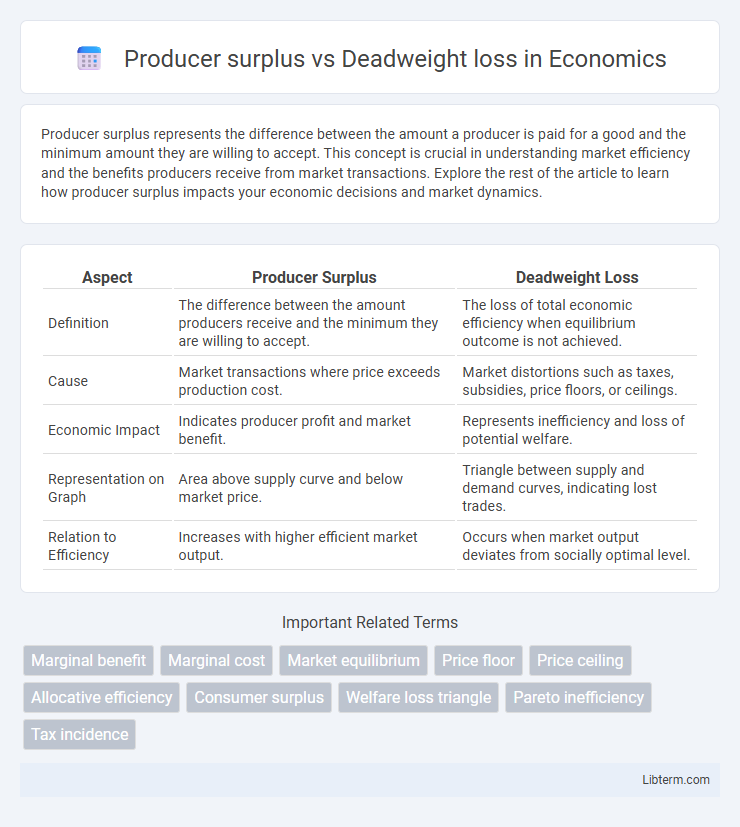 Producer surplus vs Deadweight loss in Economics

Producer surplus represents the difference between the amount a producer is paid for a good and the minimum amount they are willing to accept. This concept is crucial in understanding market efficiency and the benefits producers receive from market transactions. Explore the rest of the article to learn how producer surplus impacts your economic decisions and market dynamics.

| Aspect | Producer Surplus | Deadweight Loss |
|---|---|---|
| Definition | The difference between the amount producers receive and the minimum they are willing to accept. | The loss of total economic efficiency when equilibrium outcome is not achieved. |
| Cause | Market transactions where price exceeds production cost. | Market distortions such as taxes, subsidies, price floors, or ceilings. |
| Economic Impact | Indicates producer profit and market benefit. | Represents inefficiency and loss of potential welfare. |
| Representation on Graph | Area above supply curve and below market price. | Triangle between supply and demand curves, indicating lost trades. |
| Relation to Efficiency | Increases with higher efficient market output. | Occurs when market output deviates from socially optimal level. |

Important Related Terms

Marginal benefit
Marginal cost
Market equilibrium
Price floor
Price ceiling
Allocative efficiency
Consumer surplus
Welfare loss triangle
Pareto inefficiency
Tax incidence

Libterm.com