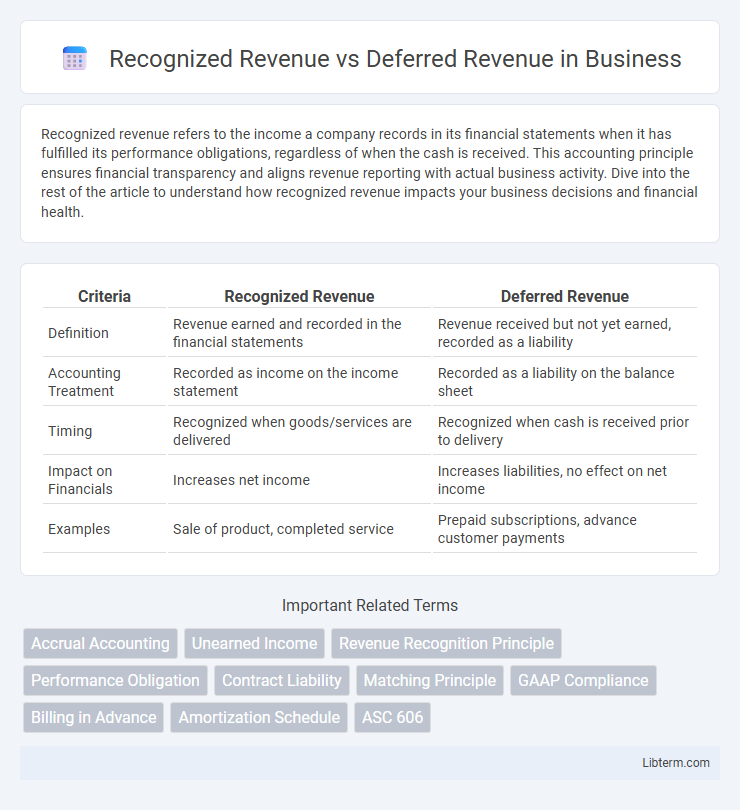 Recognized Revenue vs Deferred Revenue in Business

Recognized revenue refers to the income a company records in its financial statements when it has fulfilled its performance obligations, regardless of when the cash is received. This accounting principle ensures financial transparency and aligns revenue reporting with actual business activity. Dive into the rest of the article to understand how recognized revenue impacts your business decisions and financial health.

| Criteria | Recognized Revenue | Deferred Revenue |
|---|---|---|
| Definition | Revenue earned and recorded in the financial statements | Revenue received but not yet earned, recorded as a liability |
| Accounting Treatment | Recorded as income on the income statement | Recorded as a liability on the balance sheet |
| Timing | Recognized when goods/services are delivered | Recognized when cash is received prior to delivery |
| Impact on Financials | Increases net income | Increases liabilities, no effect on net income |
| Examples | Sale of product, completed service | Prepaid subscriptions, advance customer payments |

Important Related Terms

Accrual Accounting
Unearned Income
Revenue Recognition Principle
Performance Obligation
Contract Liability
Matching Principle
GAAP Compliance
Billing in Advance
Amortization Schedule
ASC 606

Libterm.com