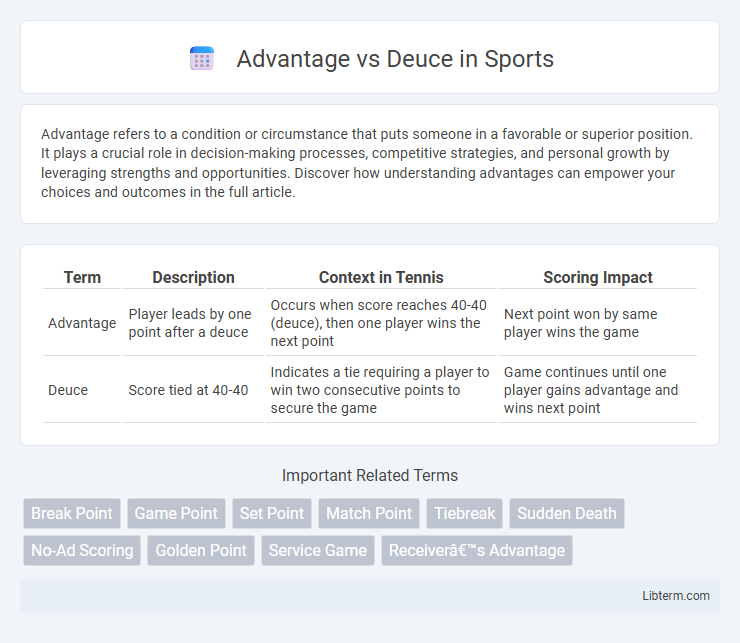 Advantage vs Deuce in Sports

Advantage refers to a condition or circumstance that puts someone in a favorable or superior position. It plays a crucial role in decision-making processes, competitive strategies, and personal growth by leveraging strengths and opportunities. Discover how understanding advantages can empower your choices and outcomes in the full article.

| Term | Description | Context in Tennis | Scoring Impact |
|---|---|---|---|
| Advantage | Player leads by one point after a deuce | Occurs when score reaches 40-40 (deuce), then one player wins the next point | Next point won by same player wins the game |
| Deuce | Score tied at 40-40 | Indicates a tie requiring a player to win two consecutive points to secure the game | Game continues until one player gains advantage and wins next point |

Important Related Terms

Break Point Game Point Set Point Match Point Tiebreak Sudden Death No-Ad Scoring Golden Point Service Game Receiverâ€™s Advantage

Libterm.com