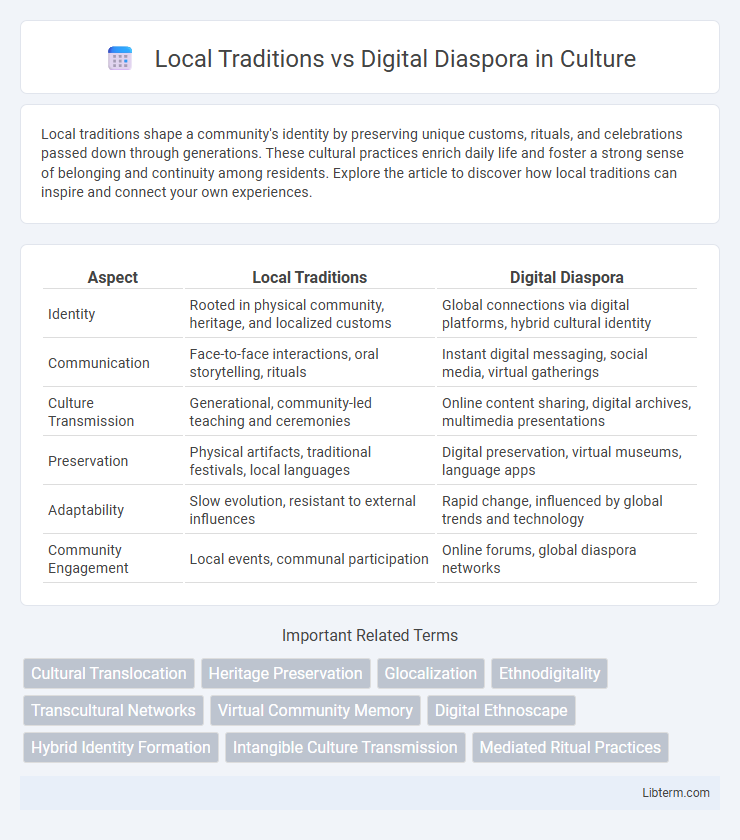 Local Traditions vs Digital Diaspora in Culture

Local traditions shape a community's identity by preserving unique customs, rituals, and celebrations passed down through generations. These cultural practices enrich daily life and foster a strong sense of belonging and continuity among residents. Explore the article to discover how local traditions can inspire and connect your own experiences.

| Aspect | Local Traditions | Digital Diaspora |
|---|---|---|
| Identity | Rooted in physical community, heritage, and localized customs | Global connections via digital platforms, hybrid cultural identity |
| Communication | Face-to-face interactions, oral storytelling, rituals | Instant digital messaging, social media, virtual gatherings |
| Culture Transmission | Generational, community-led teaching and ceremonies | Online content sharing, digital archives, multimedia presentations |
| Preservation | Physical artifacts, traditional festivals, local languages | Digital preservation, virtual museums, language apps |
| Adaptability | Slow evolution, resistant to external influences | Rapid change, influenced by global trends and technology |
| Community Engagement | Local events, communal participation | Online forums, global diaspora networks |

Important Related Terms

Cultural Translocation
Heritage Preservation
Glocalization
Ethnodigitality
Transcultural Networks
Virtual Community Memory
Digital Ethnoscape
Hybrid Identity Formation
Intangible Culture Transmission
Mediated Ritual Practices

Libterm.com