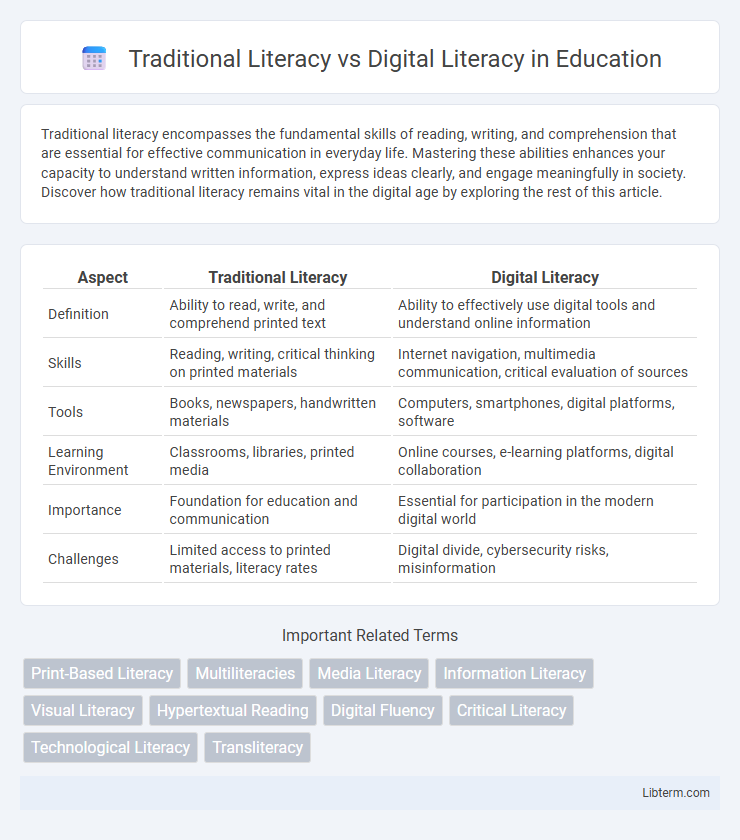 Traditional Literacy vs Digital Literacy in Education

Traditional literacy encompasses the fundamental skills of reading, writing, and comprehension that are essential for effective communication in everyday life. Mastering these abilities enhances your capacity to understand written information, express ideas clearly, and engage meaningfully in society. Discover how traditional literacy remains vital in the digital age by exploring the rest of this article.

| Aspect | Traditional Literacy | Digital Literacy |
|---|---|---|
| Definition | Ability to read, write, and comprehend printed text | Ability to effectively use digital tools and understand online information |
| Skills | Reading, writing, critical thinking on printed materials | Internet navigation, multimedia communication, critical evaluation of sources |
| Tools | Books, newspapers, handwritten materials | Computers, smartphones, digital platforms, software |
| Learning Environment | Classrooms, libraries, printed media | Online courses, e-learning platforms, digital collaboration |
| Importance | Foundation for education and communication | Essential for participation in the modern digital world |
| Challenges | Limited access to printed materials, literacy rates | Digital divide, cybersecurity risks, misinformation |

Important Related Terms

Print-Based Literacy
Multiliteracies
Media Literacy
Information Literacy
Visual Literacy
Hypertextual Reading
Digital Fluency
Critical Literacy
Technological Literacy
Transliteracy

Libterm.com