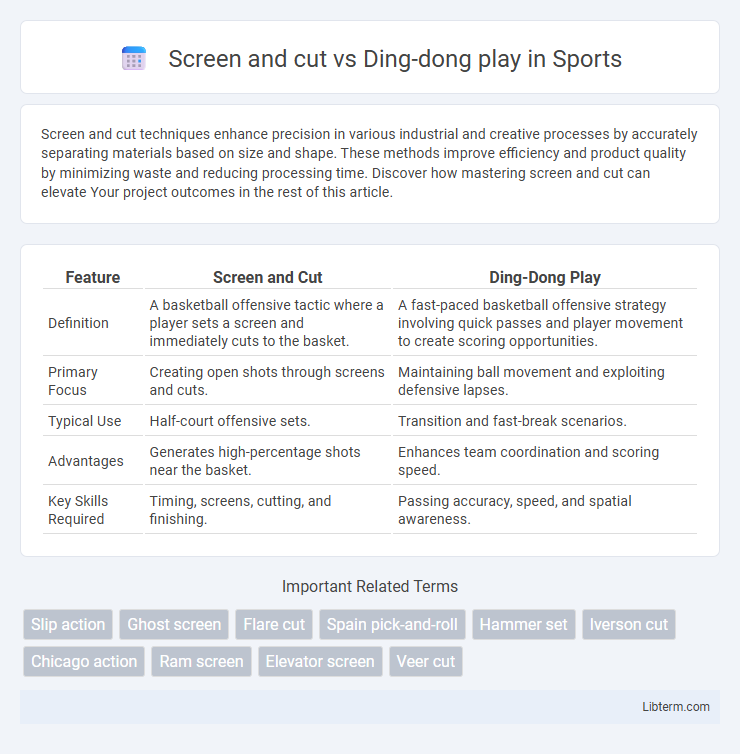 Screen and cut vs Ding-dong play in Sports

Screen and cut techniques enhance precision in various industrial and creative processes by accurately separating materials based on size and shape. These methods improve efficiency and product quality by minimizing waste and reducing processing time. Discover how mastering screen and cut can elevate Your project outcomes in the rest of this article.

| Feature | Screen and Cut | Ding-Dong Play |
|---|---|---|
| Definition | A basketball offensive tactic where a player sets a screen and immediately cuts to the basket. | A fast-paced basketball offensive strategy involving quick passes and player movement to create scoring opportunities. |
| Primary Focus | Creating open shots through screens and cuts. | Maintaining ball movement and exploiting defensive lapses. |
| Typical Use | Half-court offensive sets. | Transition and fast-break scenarios. |
| Advantages | Generates high-percentage shots near the basket. | Enhances team coordination and scoring speed. |
| Key Skills Required | Timing, screens, cutting, and finishing. | Passing accuracy, speed, and spatial awareness. |

Important Related Terms

Slip action Ghost screen Flare cut Spain pick-and-roll Hammer set Iverson cut Chicago action Ram screen Elevator screen Veer cut

Libterm.com