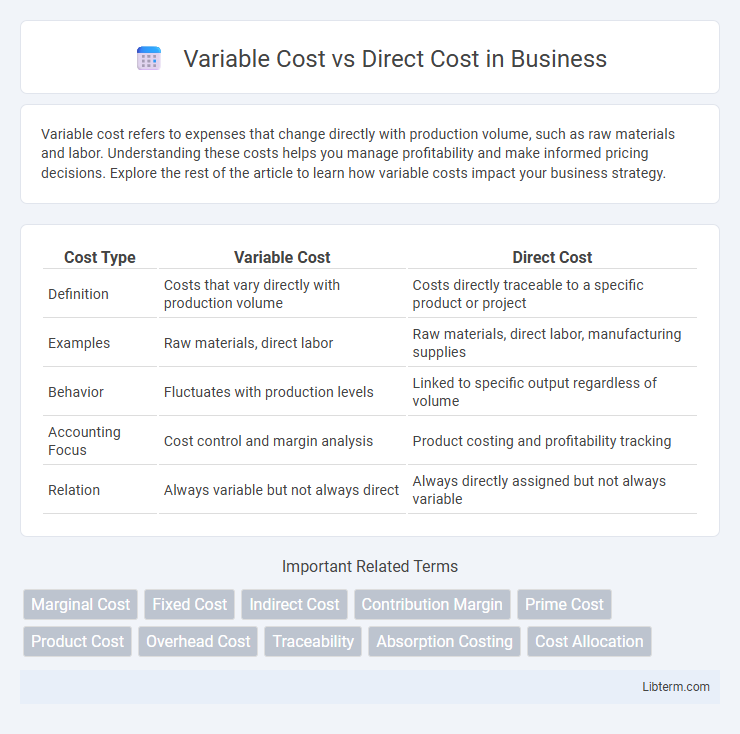 Variable Cost vs Direct Cost in Business

Variable cost refers to expenses that change directly with production volume, such as raw materials and labor. Understanding these costs helps you manage profitability and make informed pricing decisions. Explore the rest of the article to learn how variable costs impact your business strategy.

| Cost Type | Variable Cost | Direct Cost |
|---|---|---|
| Definition | Costs that vary directly with production volume | Costs directly traceable to a specific product or project |
| Examples | Raw materials, direct labor | Raw materials, direct labor, manufacturing supplies |
| Behavior | Fluctuates with production levels | Linked to specific output regardless of volume |
| Accounting Focus | Cost control and margin analysis | Product costing and profitability tracking |
| Relation | Always variable but not always direct | Always directly assigned but not always variable |

Important Related Terms

Marginal Cost
Fixed Cost
Indirect Cost
Contribution Margin
Prime Cost
Product Cost
Overhead Cost
Traceability
Absorption Costing
Cost Allocation

Libterm.com