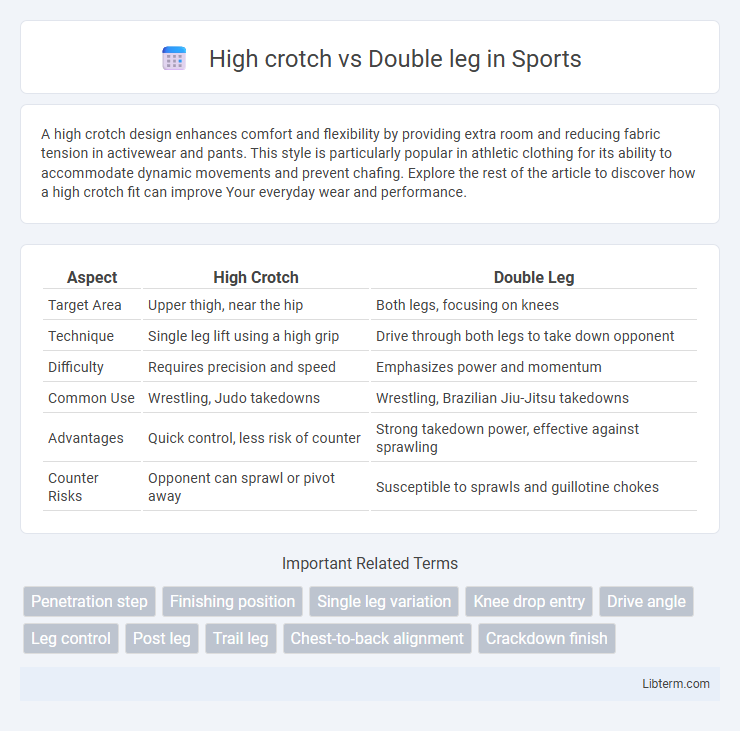 High crotch vs Double leg in Sports

A high crotch design enhances comfort and flexibility by providing extra room and reducing fabric tension in activewear and pants. This style is particularly popular in athletic clothing for its ability to accommodate dynamic movements and prevent chafing. Explore the rest of the article to discover how a high crotch fit can improve Your everyday wear and performance.

| Aspect | High Crotch | Double Leg |
|---|---|---|
| Target Area | Upper thigh, near the hip | Both legs, focusing on knees |
| Technique | Single leg lift using a high grip | Drive through both legs to take down opponent |
| Difficulty | Requires precision and speed | Emphasizes power and momentum |
| Common Use | Wrestling, Judo takedowns | Wrestling, Brazilian Jiu-Jitsu takedowns |
| Advantages | Quick control, less risk of counter | Strong takedown power, effective against sprawling |
| Counter Risks | Opponent can sprawl or pivot away | Susceptible to sprawls and guillotine chokes |

Important Related Terms

Penetration step
Finishing position
Single leg variation
Knee drop entry
Drive angle
Leg control
Post leg
Trail leg
Chest-to-back alignment
Crackdown finish

Libterm.com