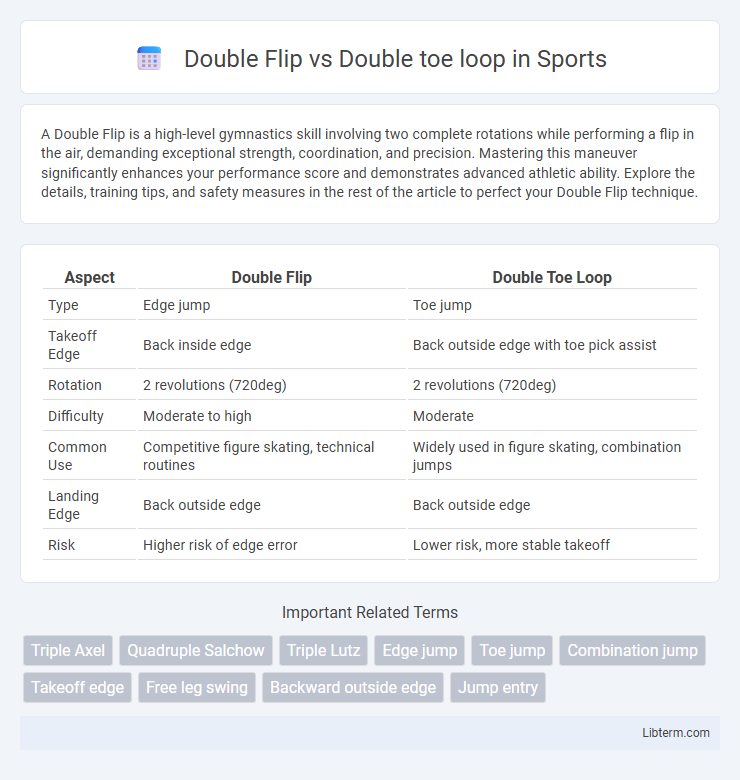 Double Flip vs Double toe loop in Sports

A Double Flip is a high-level gymnastics skill involving two complete rotations while performing a flip in the air, demanding exceptional strength, coordination, and precision. Mastering this maneuver significantly enhances your performance score and demonstrates advanced athletic ability. Explore the details, training tips, and safety measures in the rest of the article to perfect your Double Flip technique.

| Aspect | Double Flip | Double Toe Loop |
|---|---|---|
| Type | Edge jump | Toe jump |
| Takeoff Edge | Back inside edge | Back outside edge with toe pick assist |
| Rotation | 2 revolutions (720deg) | 2 revolutions (720deg) |
| Difficulty | Moderate to high | Moderate |
| Common Use | Competitive figure skating, technical routines | Widely used in figure skating, combination jumps |
| Landing Edge | Back outside edge | Back outside edge |
| Risk | Higher risk of edge error | Lower risk, more stable takeoff |

Important Related Terms

Triple Axel
Quadruple Salchow
Triple Lutz
Edge jump
Toe jump
Combination jump
Takeoff edge
Free leg swing
Backward outside edge
Jump entry

Libterm.com