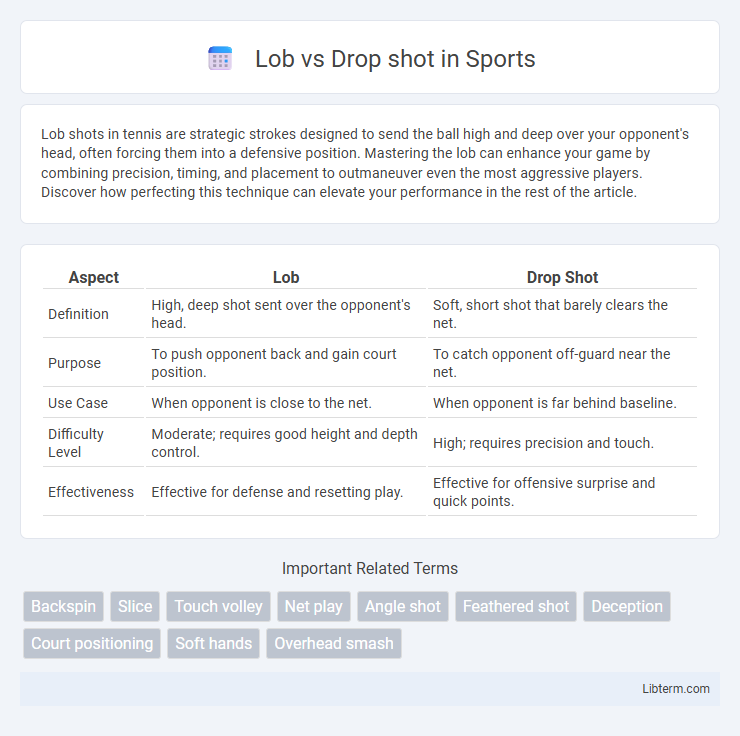 Lob vs Drop shot in Sports

Lob shots in tennis are strategic strokes designed to send the ball high and deep over your opponent's head, often forcing them into a defensive position. Mastering the lob can enhance your game by combining precision, timing, and placement to outmaneuver even the most aggressive players. Discover how perfecting this technique can elevate your performance in the rest of the article.

| Aspect | Lob | Drop Shot |
|---|---|---|
| Definition | High, deep shot sent over the opponent's head. | Soft, short shot that barely clears the net. |
| Purpose | To push opponent back and gain court position. | To catch opponent off-guard near the net. |
| Use Case | When opponent is close to the net. | When opponent is far behind baseline. |
| Difficulty Level | Moderate; requires good height and depth control. | High; requires precision and touch. |
| Effectiveness | Effective for defense and resetting play. | Effective for offensive surprise and quick points. |

Important Related Terms

Backspin Slice Touch volley Net play Angle shot Feathered shot Deception Court positioning Soft hands Overhead smash

Libterm.com