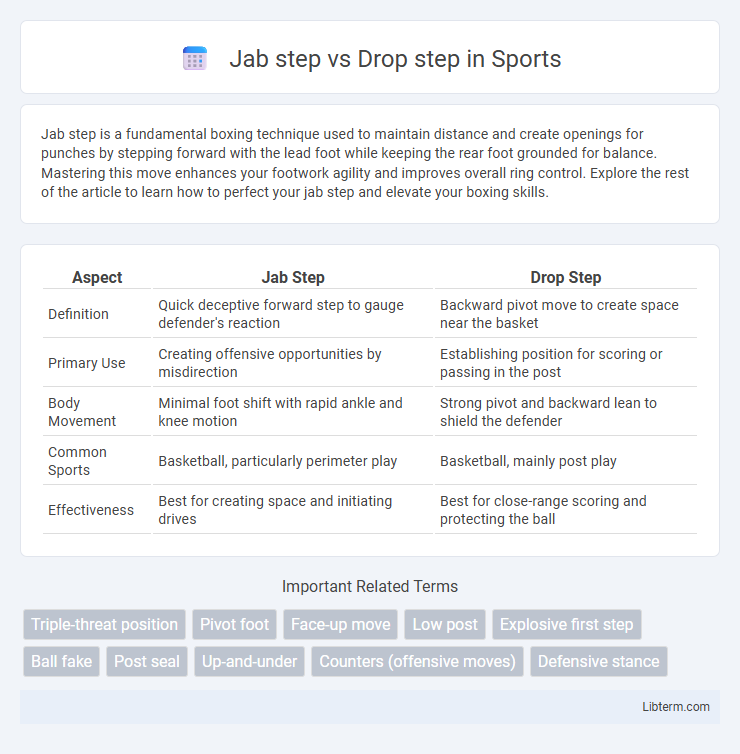 Jab step vs Drop step in Sports

Jab step is a fundamental boxing technique used to maintain distance and create openings for punches by stepping forward with the lead foot while keeping the rear foot grounded for balance. Mastering this move enhances your footwork agility and improves overall ring control. Explore the rest of the article to learn how to perfect your jab step and elevate your boxing skills.

| Aspect | Jab Step | Drop Step |
|---|---|---|
| Definition | Quick deceptive forward step to gauge defender's reaction | Backward pivot move to create space near the basket |
| Primary Use | Creating offensive opportunities by misdirection | Establishing position for scoring or passing in the post |
| Body Movement | Minimal foot shift with rapid ankle and knee motion | Strong pivot and backward lean to shield the defender |
| Common Sports | Basketball, particularly perimeter play | Basketball, mainly post play |
| Effectiveness | Best for creating space and initiating drives | Best for close-range scoring and protecting the ball |

Important Related Terms

Triple-threat position
Pivot foot
Face-up move
Low post
Explosive first step
Ball fake
Post seal
Up-and-under
Counters (offensive moves)
Defensive stance

Libterm.com