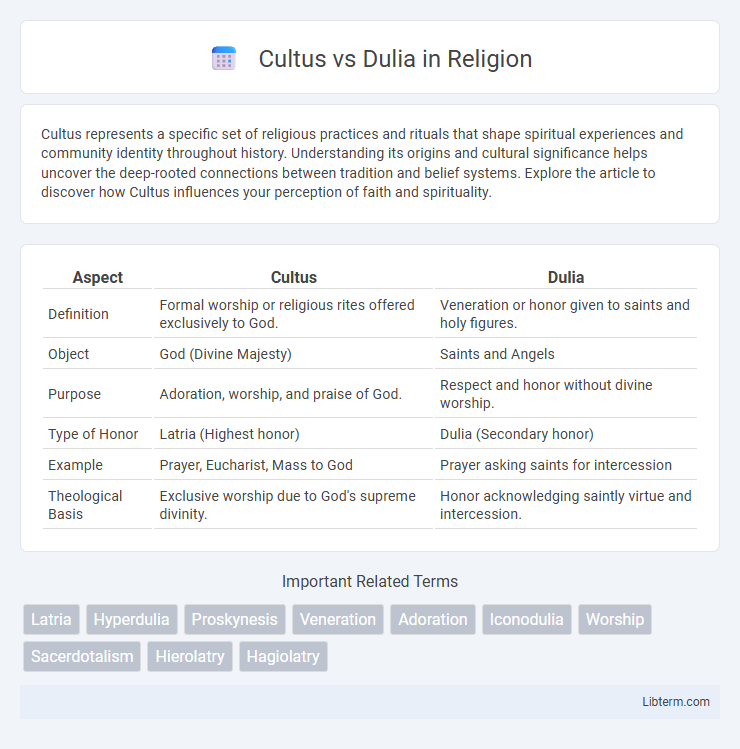 Cultus vs Dulia in Religion

Cultus represents a specific set of religious practices and rituals that shape spiritual experiences and community identity throughout history. Understanding its origins and cultural significance helps uncover the deep-rooted connections between tradition and belief systems. Explore the article to discover how Cultus influences your perception of faith and spirituality.

| Aspect | Cultus | Dulia |
|---|---|---|
| Definition | Formal worship or religious rites offered exclusively to God. | Veneration or honor given to saints and holy figures. |
| Object | God (Divine Majesty) | Saints and Angels |
| Purpose | Adoration, worship, and praise of God. | Respect and honor without divine worship. |
| Type of Honor | Latria (Highest honor) | Dulia (Secondary honor) |
| Example | Prayer, Eucharist, Mass to God | Prayer asking saints for intercession |
| Theological Basis | Exclusive worship due to God's supreme divinity. | Honor acknowledging saintly virtue and intercession. |

Important Related Terms

Latria Hyperdulia Proskynesis Veneration Adoration Iconodulia Worship Sacerdotalism Hierolatry Hagiolatry

Libterm.com