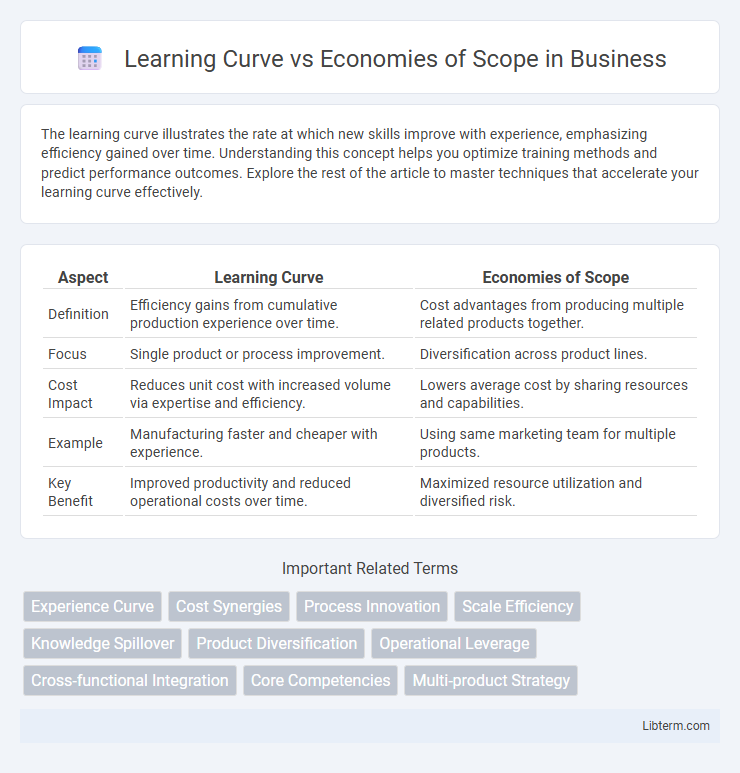 Learning Curve vs Economies of Scope in Business

The learning curve illustrates the rate at which new skills improve with experience, emphasizing efficiency gained over time. Understanding this concept helps you optimize training methods and predict performance outcomes. Explore the rest of the article to master techniques that accelerate your learning curve effectively.

| Aspect | Learning Curve | Economies of Scope |
|---|---|---|
| Definition | Efficiency gains from cumulative production experience over time. | Cost advantages from producing multiple related products together. |
| Focus | Single product or process improvement. | Diversification across product lines. |
| Cost Impact | Reduces unit cost with increased volume via expertise and efficiency. | Lowers average cost by sharing resources and capabilities. |
| Example | Manufacturing faster and cheaper with experience. | Using same marketing team for multiple products. |
| Key Benefit | Improved productivity and reduced operational costs over time. | Maximized resource utilization and diversified risk. |

Important Related Terms

Experience Curve
Cost Synergies
Process Innovation
Scale Efficiency
Knowledge Spillover
Product Diversification
Operational Leverage
Cross-functional Integration
Core Competencies
Multi-product Strategy

Libterm.com