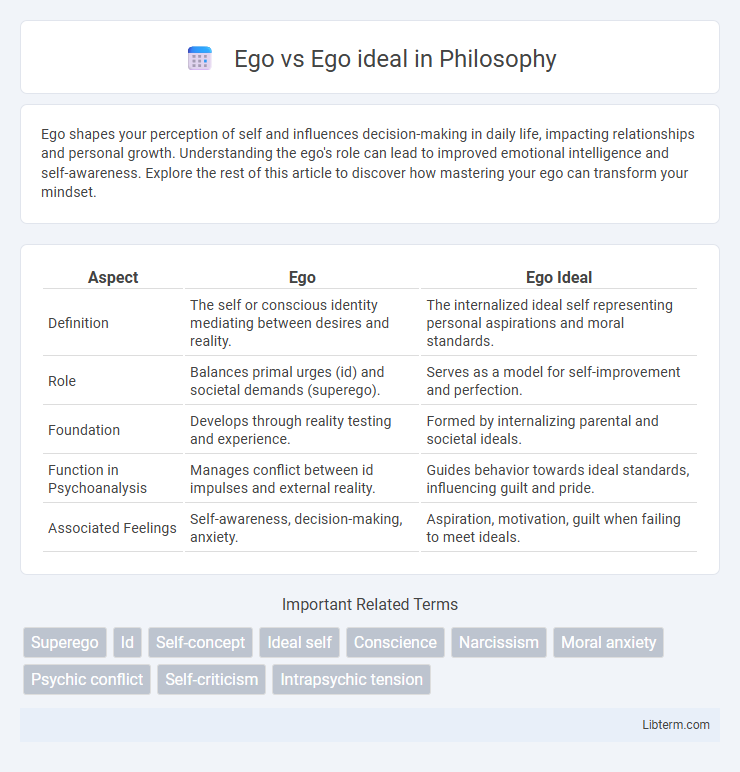 Ego vs Ego ideal in Philosophy

Ego shapes your perception of self and influences decision-making in daily life, impacting relationships and personal growth. Understanding the ego's role can lead to improved emotional intelligence and self-awareness. Explore the rest of this article to discover how mastering your ego can transform your mindset.

| Aspect | Ego | Ego Ideal |
|---|---|---|
| Definition | The self or conscious identity mediating between desires and reality. | The internalized ideal self representing personal aspirations and moral standards. |
| Role | Balances primal urges (id) and societal demands (superego). | Serves as a model for self-improvement and perfection. |
| Foundation | Develops through reality testing and experience. | Formed by internalizing parental and societal ideals. |
| Function in Psychoanalysis | Manages conflict between id impulses and external reality. | Guides behavior towards ideal standards, influencing guilt and pride. |
| Associated Feelings | Self-awareness, decision-making, anxiety. | Aspiration, motivation, guilt when failing to meet ideals. |

Important Related Terms

Superego Id Self-concept Ideal self Conscience Narcissism Moral anxiety Psychic conflict Self-criticism Intrapsychic tension

Libterm.com