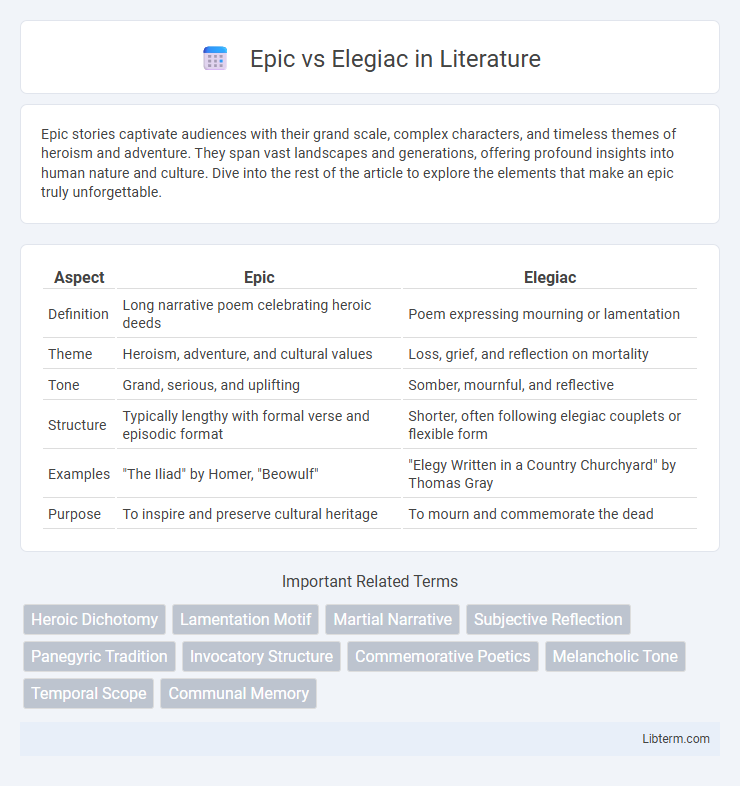 Epic vs Elegiac in Literature

Epic stories captivate audiences with their grand scale, complex characters, and timeless themes of heroism and adventure. They span vast landscapes and generations, offering profound insights into human nature and culture. Dive into the rest of the article to explore the elements that make an epic truly unforgettable.

| Aspect | Epic | Elegiac |
|---|---|---|
| Definition | Long narrative poem celebrating heroic deeds | Poem expressing mourning or lamentation |
| Theme | Heroism, adventure, and cultural values | Loss, grief, and reflection on mortality |
| Tone | Grand, serious, and uplifting | Somber, mournful, and reflective |
| Structure | Typically lengthy with formal verse and episodic format | Shorter, often following elegiac couplets or flexible form |
| Examples | "The Iliad" by Homer, "Beowulf" | "Elegy Written in a Country Churchyard" by Thomas Gray |
| Purpose | To inspire and preserve cultural heritage | To mourn and commemorate the dead |

Important Related Terms

Heroic Dichotomy
Lamentation Motif
Martial Narrative
Subjective Reflection
Panegyric Tradition
Invocatory Structure
Commemorative Poetics
Melancholic Tone
Temporal Scope
Communal Memory

Libterm.com