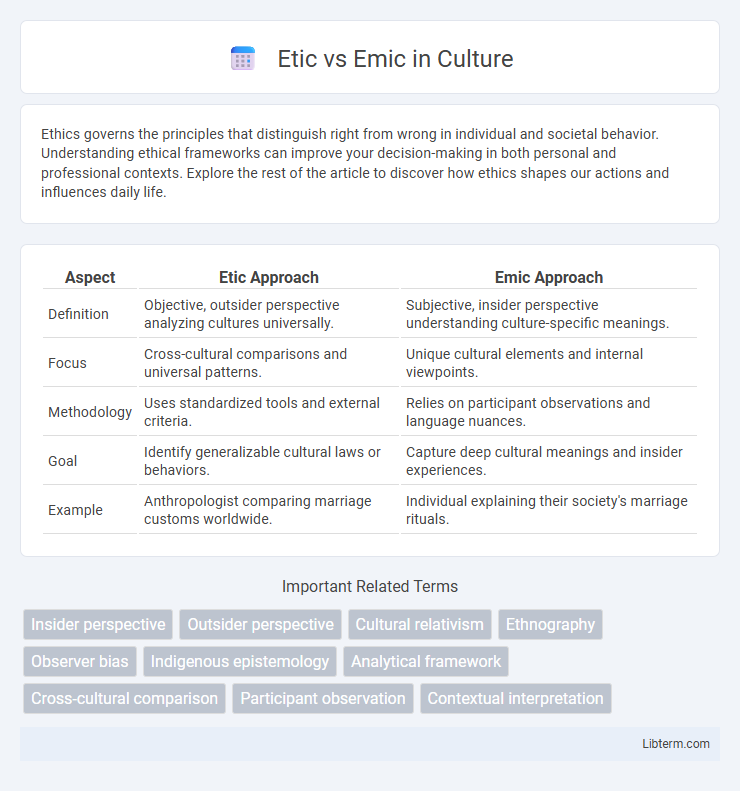 Etic vs Emic in Culture

Ethics governs the principles that distinguish right from wrong in individual and societal behavior. Understanding ethical frameworks can improve your decision-making in both personal and professional contexts. Explore the rest of the article to discover how ethics shapes our actions and influences daily life.

| Aspect | Etic Approach | Emic Approach |
|---|---|---|
| Definition | Objective, outsider perspective analyzing cultures universally. | Subjective, insider perspective understanding culture-specific meanings. |
| Focus | Cross-cultural comparisons and universal patterns. | Unique cultural elements and internal viewpoints. |
| Methodology | Uses standardized tools and external criteria. | Relies on participant observations and language nuances. |
| Goal | Identify generalizable cultural laws or behaviors. | Capture deep cultural meanings and insider experiences. |
| Example | Anthropologist comparing marriage customs worldwide. | Individual explaining their society's marriage rituals. |

Important Related Terms

Insider perspective
Outsider perspective
Cultural relativism
Ethnography
Observer bias
Indigenous epistemology
Analytical framework
Cross-cultural comparison
Participant observation
Contextual interpretation

Libterm.com