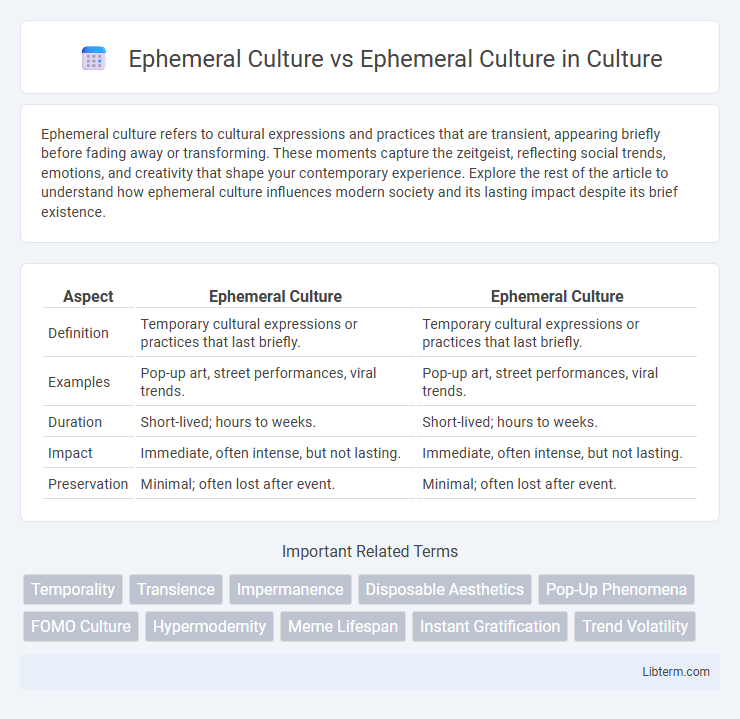 Ephemeral Culture vs Ephemeral Culture in Culture

Ephemeral culture refers to cultural expressions and practices that are transient, appearing briefly before fading away or transforming. These moments capture the zeitgeist, reflecting social trends, emotions, and creativity that shape your contemporary experience. Explore the rest of the article to understand how ephemeral culture influences modern society and its lasting impact despite its brief existence.

| Aspect | Ephemeral Culture | Ephemeral Culture |
|---|---|---|
| Definition | Temporary cultural expressions or practices that last briefly. | Temporary cultural expressions or practices that last briefly. |
| Examples | Pop-up art, street performances, viral trends. | Pop-up art, street performances, viral trends. |
| Duration | Short-lived; hours to weeks. | Short-lived; hours to weeks. |
| Impact | Immediate, often intense, but not lasting. | Immediate, often intense, but not lasting. |
| Preservation | Minimal; often lost after event. | Minimal; often lost after event. |

Important Related Terms

Temporality
Transience
Impermanence
Disposable Aesthetics
Pop-Up Phenomena
FOMO Culture
Hypermodernity
Meme Lifespan
Instant Gratification
Trend Volatility

Libterm.com